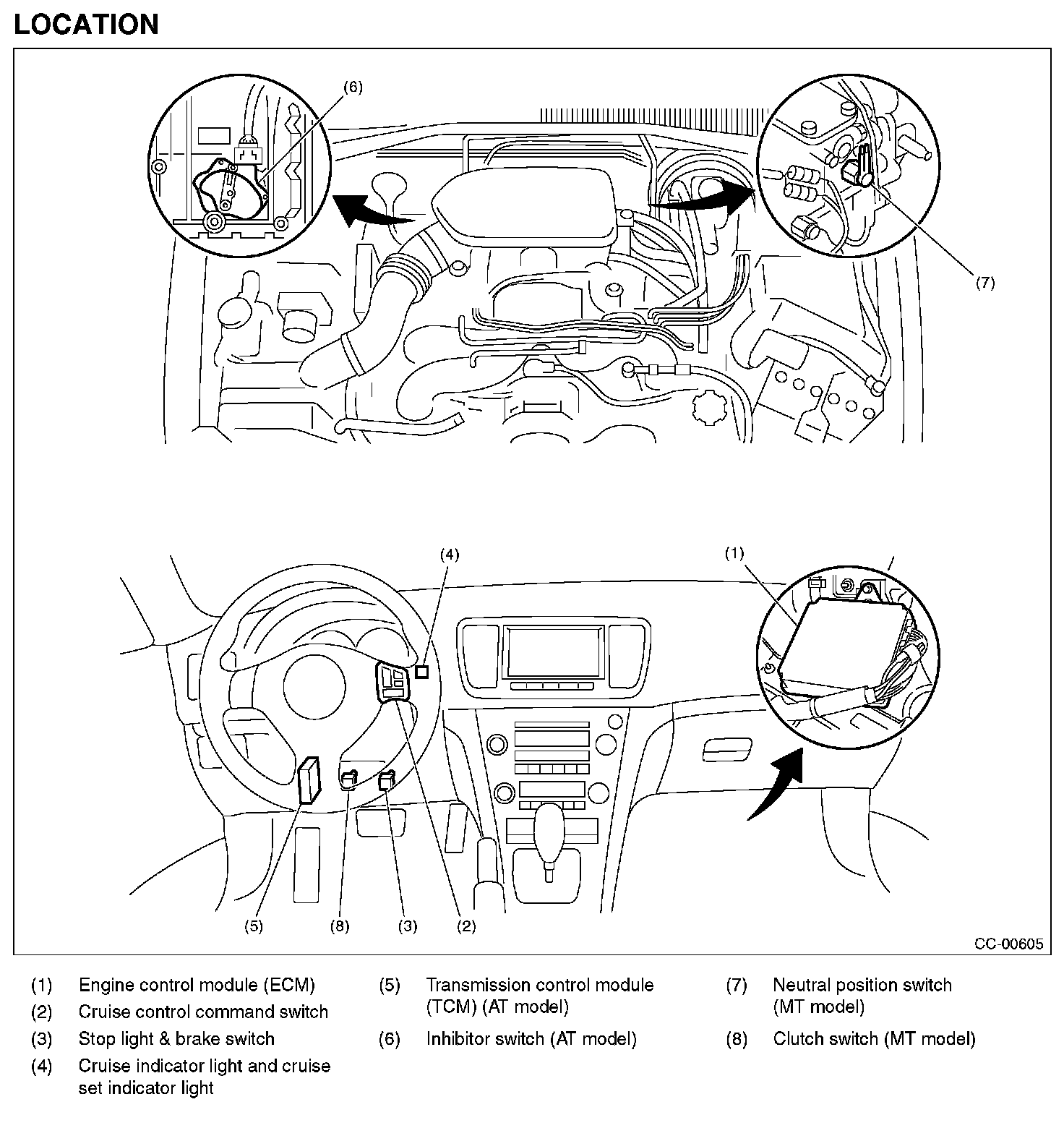 LOCATION

(6)

(7)

(4)

(1)

(5) (8) (3) (2)

CC-00605

(1) Engine control module (ECM)
(2) Cruise control command switch
(3) Stop light & brake switch
(4) Cruise indicator light and cruise set indicator light

(5) Transmission control module (TCM) (AT model)
(6) Inhibitor switch (AT model)

(7) Neutral position switch (MT model)
(8) Clutch switch (MT model)