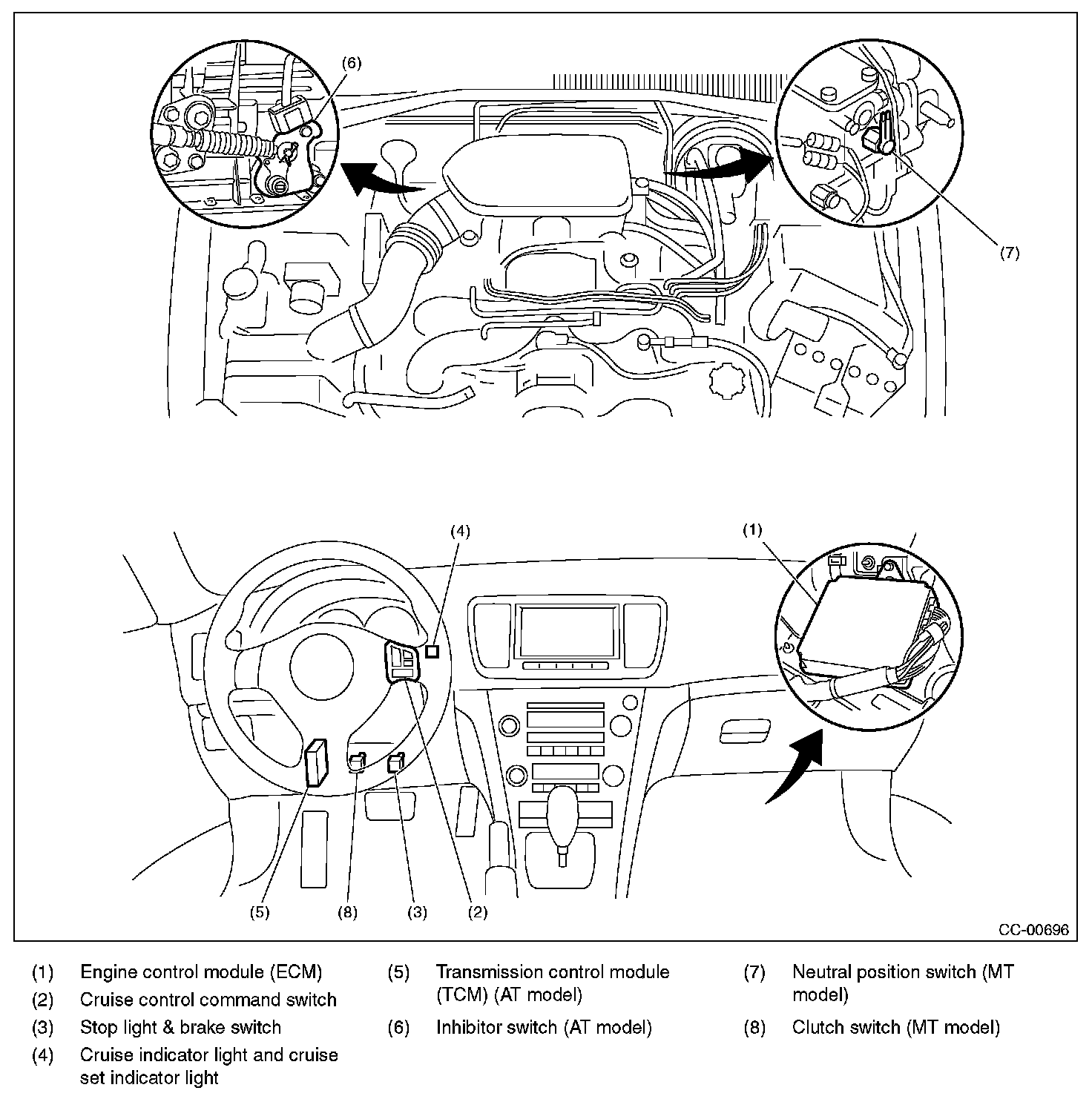 (6)

(7)

(4)

(1)

(5)
(8)
(3)
(2)

CC-00696

(1) Engine control module (ECM)
(2) Cruise control command switch
(3) Stop light & brake switch
(4) Cruise indicator light and cruise set indicator light

(5) Transmission control module (TCM) (AT model)
(6) Inhibitor switch (AT model)

(7) Neutral position switch (MT model)
(8) Clutch switch (MT model)