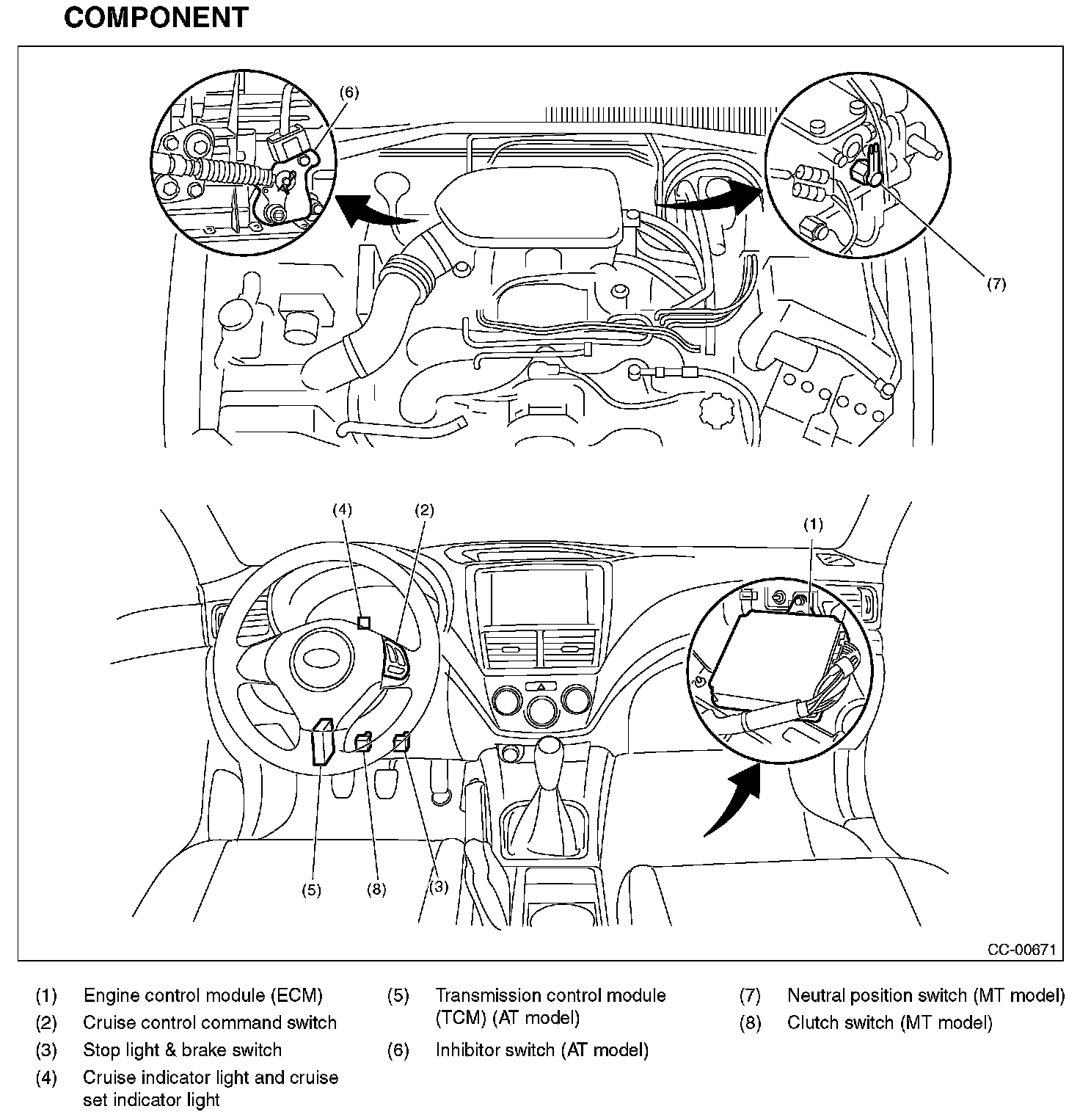 COMPONENT

(6)

(7)

(4) (2)

(1)

(5) (8) (3)

CC-00671

(1) Engine control module (ECM)
(2) Cruise control command switch
(3) Stop light & brake switch
(4) Cruise indicator light and cruise set indicator light

(5) Transmission control module (TCM) (AT model)
(6) Inhibitor switch (AT model)

(7) Neutral position switch (MT model)
(8) Clutch switch (MT model)