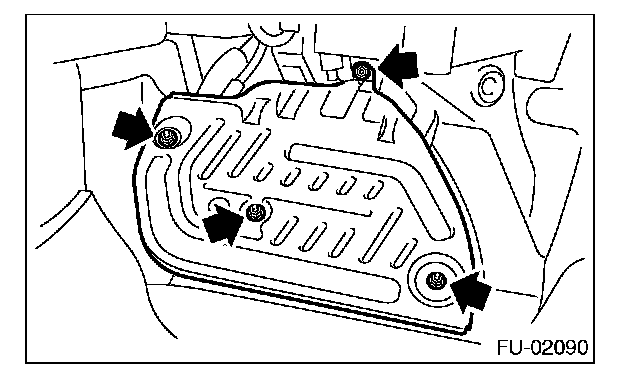 FU-02090