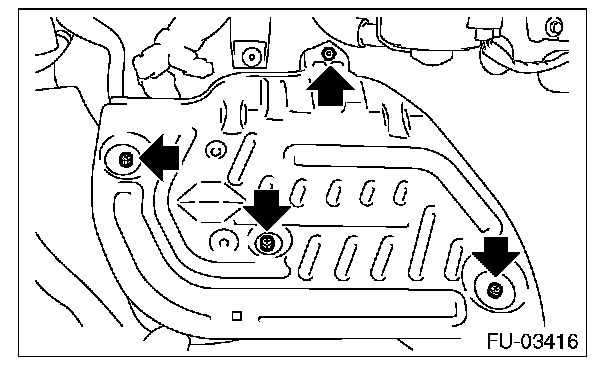 FU-03416