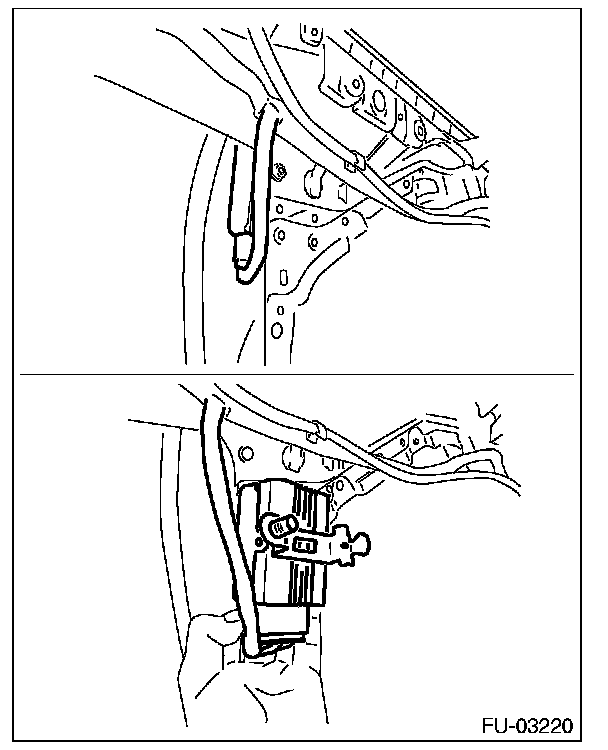 FU-03220