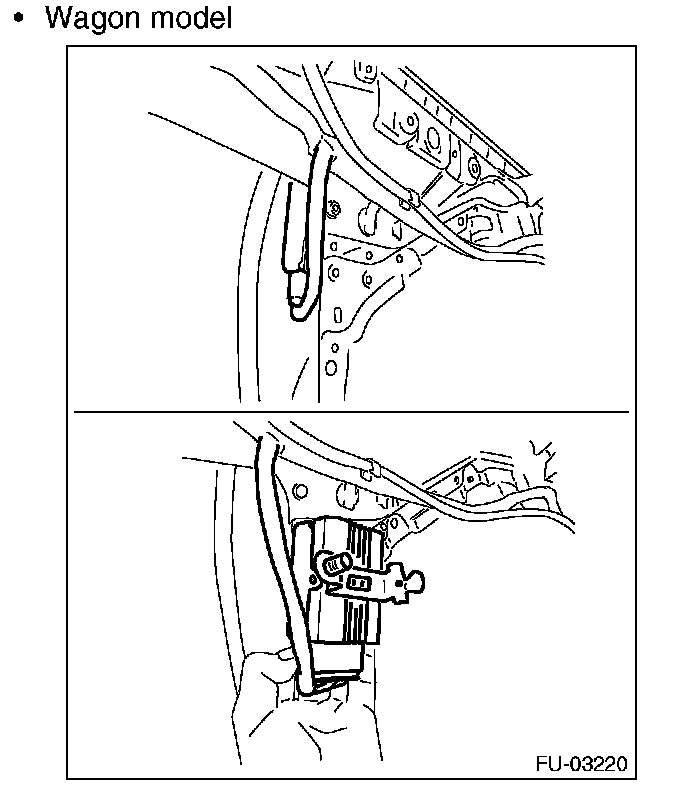 • Wagon model

FU-03220