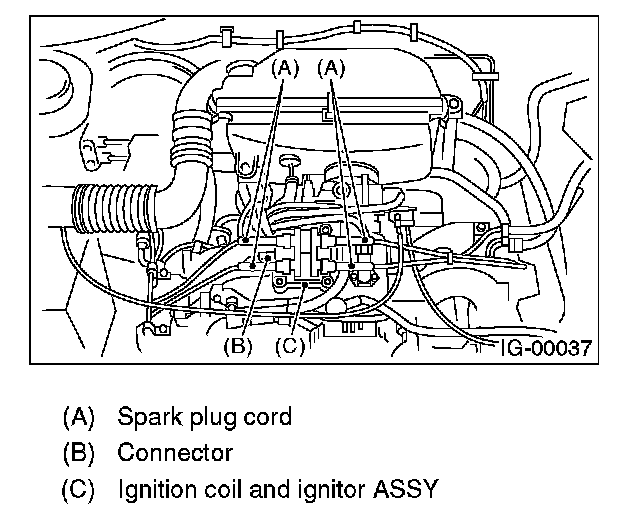 (A) (A)

(B) (C)

IG-00037

(A) Spark plug cord
(B) Connector
(C) Ignition coil and ignitor ASSY