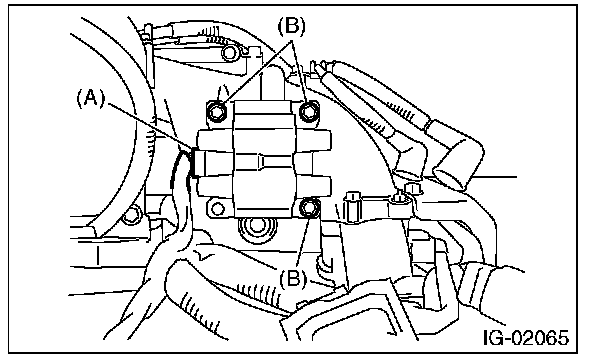 (B)
(A)
(B)
IG-02065