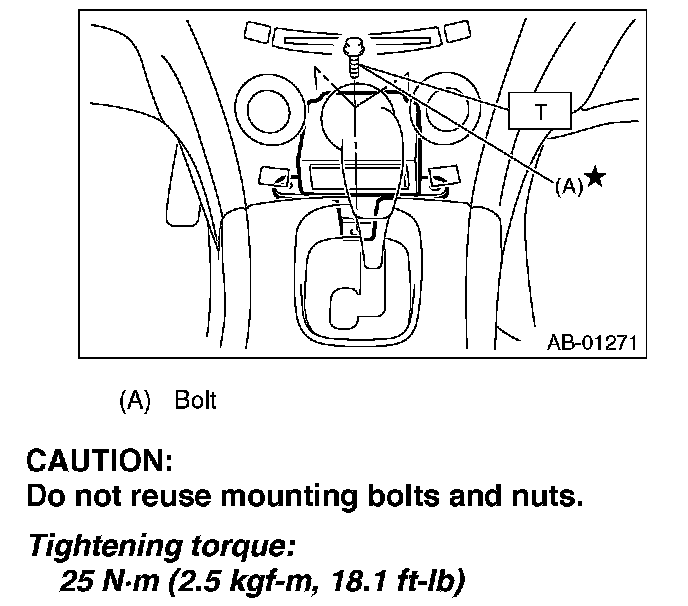 T

(A)★

AB-01271

(A) Bolt

CAUTION:
Do not reuse mounting bolts and nuts.

Tightening torque:
25 N·m (2.5 kgf-m, 18.1 ft-lb)