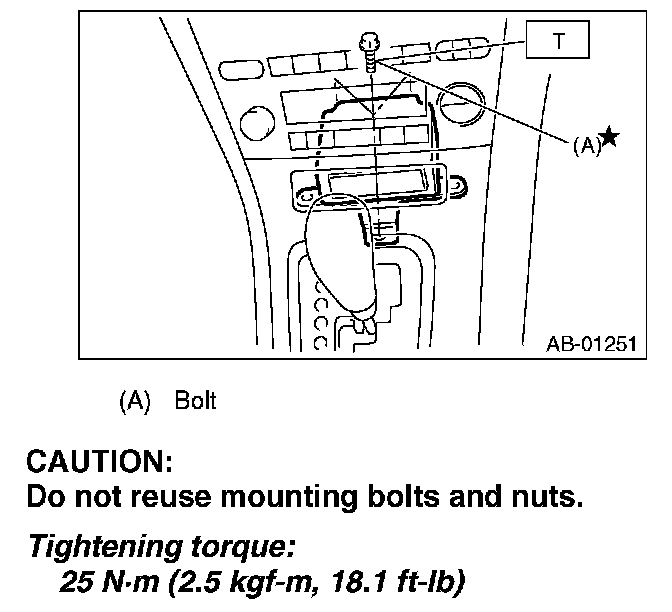 T

(A)★

AB-01251

(A) Bolt

CAUTION:
Do not reuse mounting bolts and nuts.

Tightening torque:
25 N·m (2.5 kgf-m, 18.1 ft-lb)