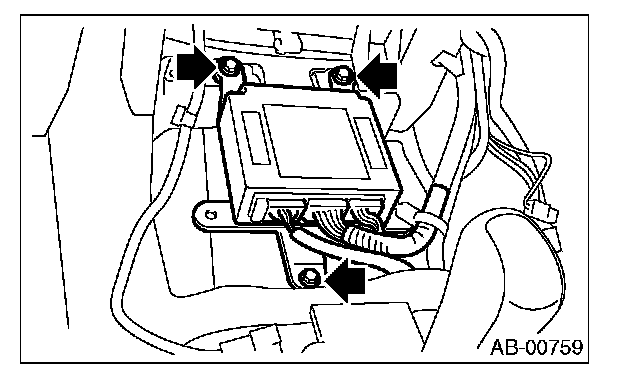 AB-00759