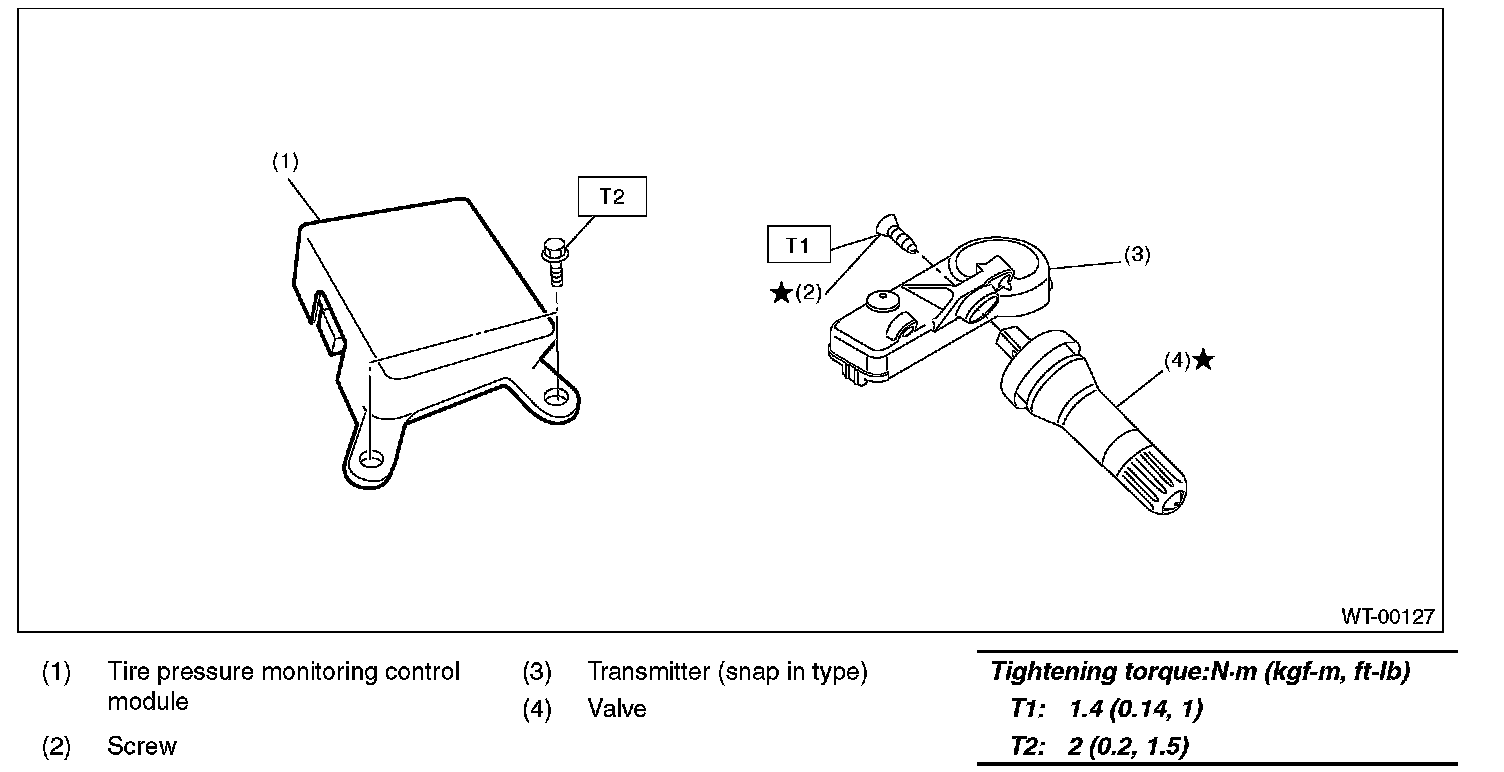 (1)

T2

T1

★(2)

(3)

(4)★

WT-00127

(1) Tire pressure monitoring control module

(2) Screw

(3) Transmitter (snap in type)

(4) Valve

Tightening torque:N·m (kgf-m, ft-lb)
T1: 1.4 (0.14, 1)
T2: 2 (0.2, 1.5)