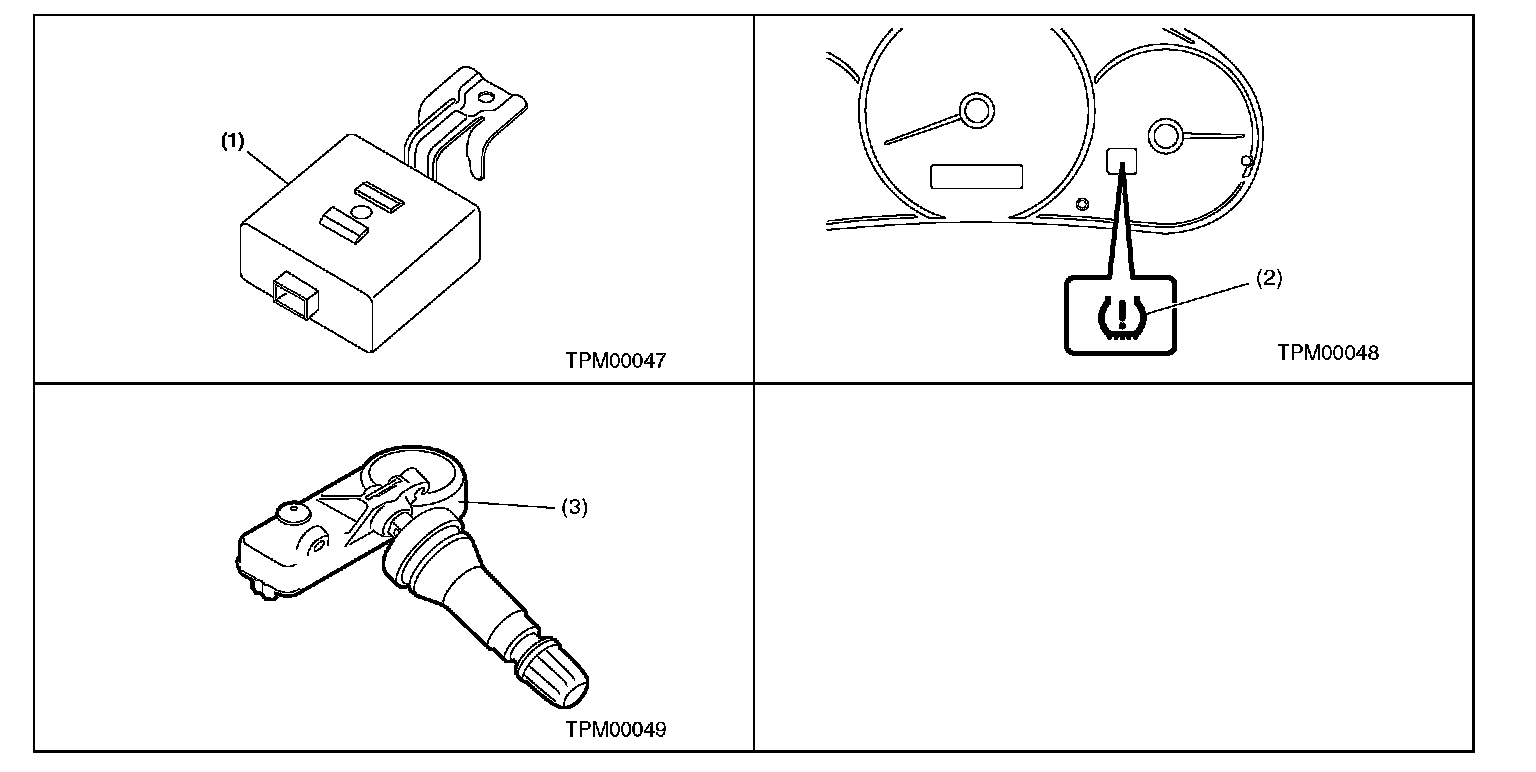 (1)

TPM00047

(2)

TPM00048

(3)

TPM00049