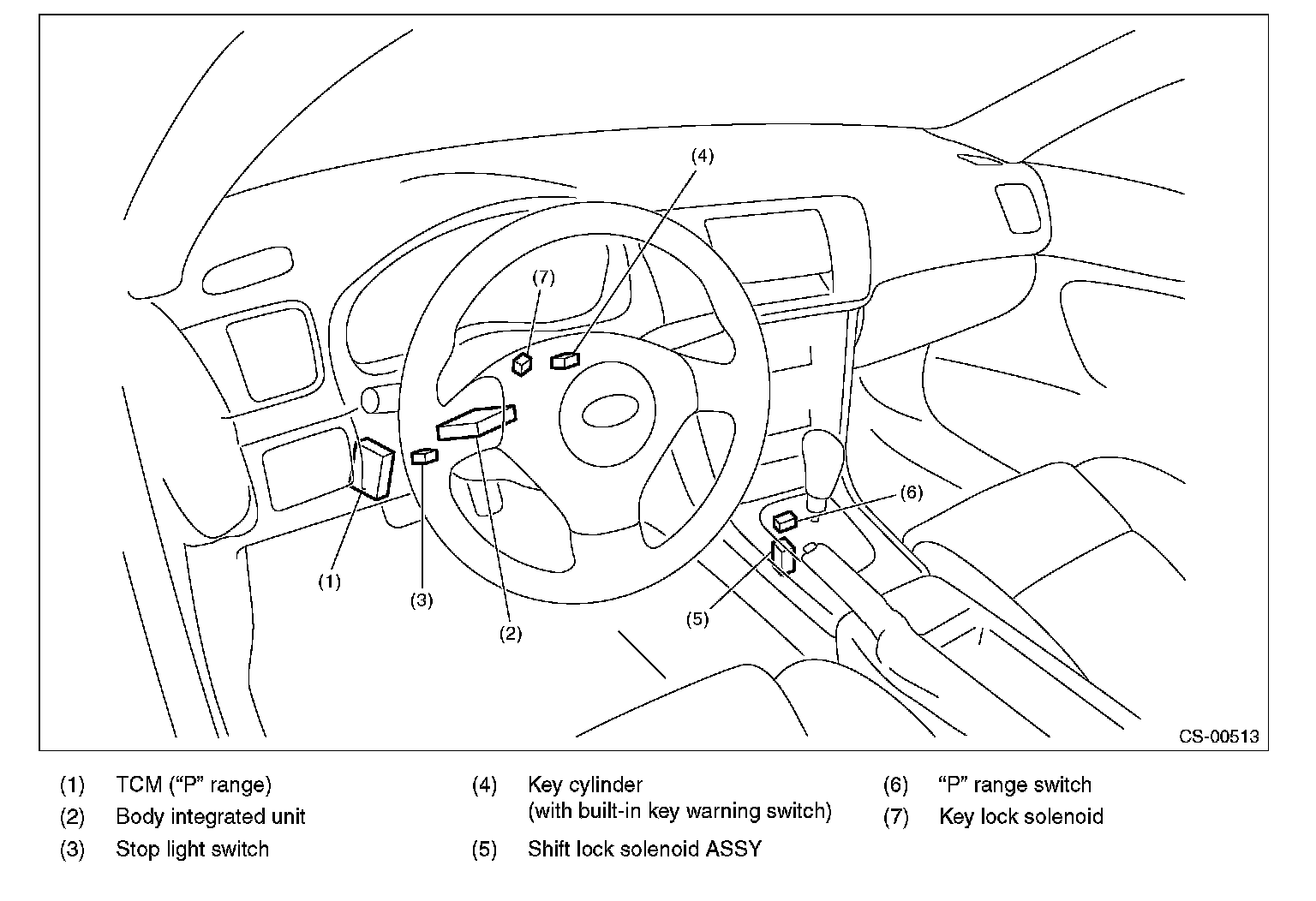 (4)

(7)

(6)

(1)

(3)

(2)

(5)

CS-00513

(1) TCM (“P” range)
(2) Body integrated unit
(3) Stop light switch

(4) Key cylinder (with built-in key warning switch)
(5) Shift lock solenoid ASSY

(6) “P” range switch
(7) Key lock solenoid