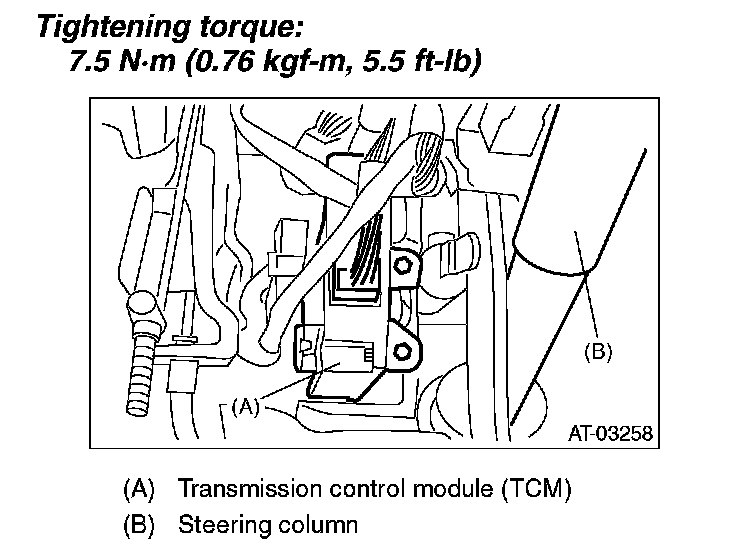 Tightening torque:
7.5 N·m (0.76 kgf-m, 5.5 ft-lb)

(B)

(A)

AT-03258

(A) Transmission control module (TCM)
(B) Steering column