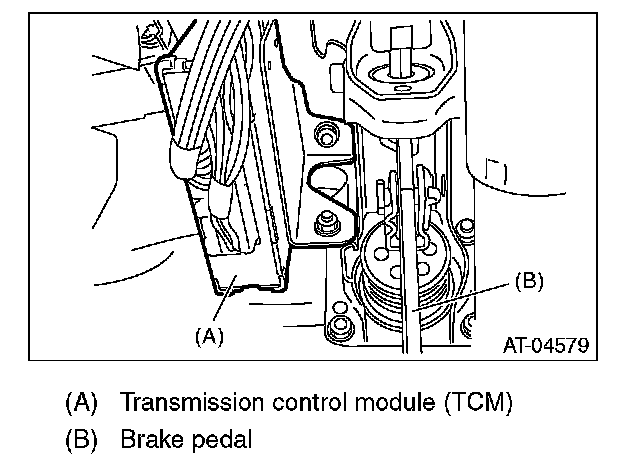 (B)
(A)
AT-04579

(A) Transmission control module (TCM)
(B) Brake pedal