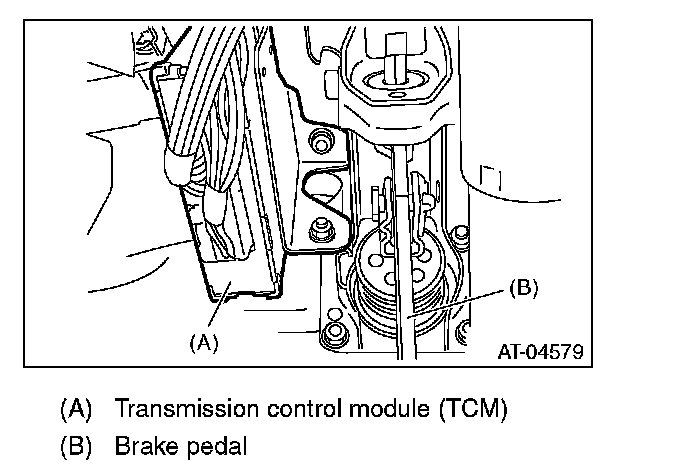 (B)

(A)

AT-04579

(A) Transmission control module (TCM)

(B) Brake pedal