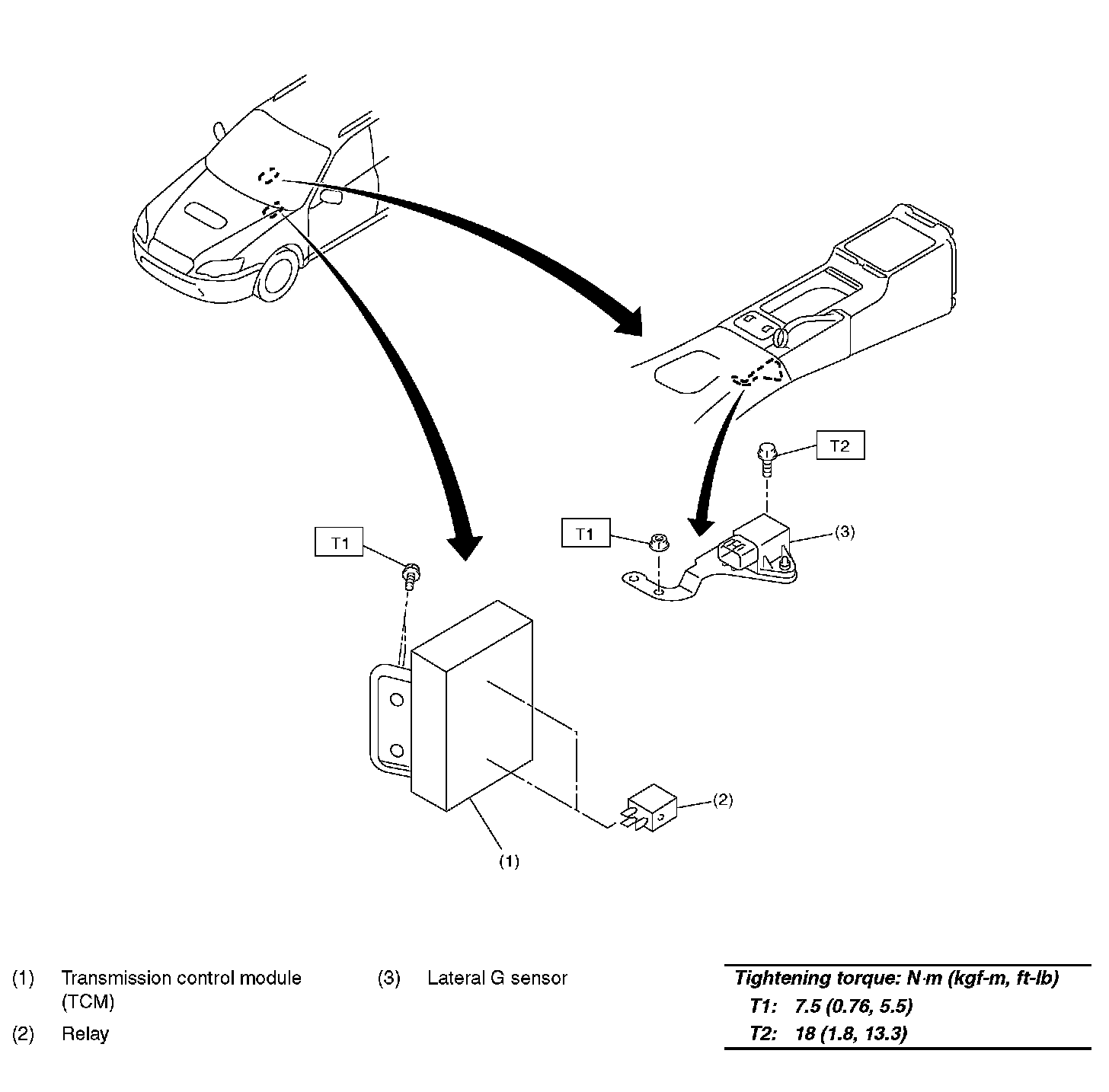 T2

T1

(3)

T1

(2)

(1)

(1) Transmission control module (TCM)

(2) Relay

(3) Lateral G sensor

Tightening torque: N·m (kgf-m, ft-lb)
T1: 7.5 (0.76, 5.5)
T2: 18 (1.8, 13.3)