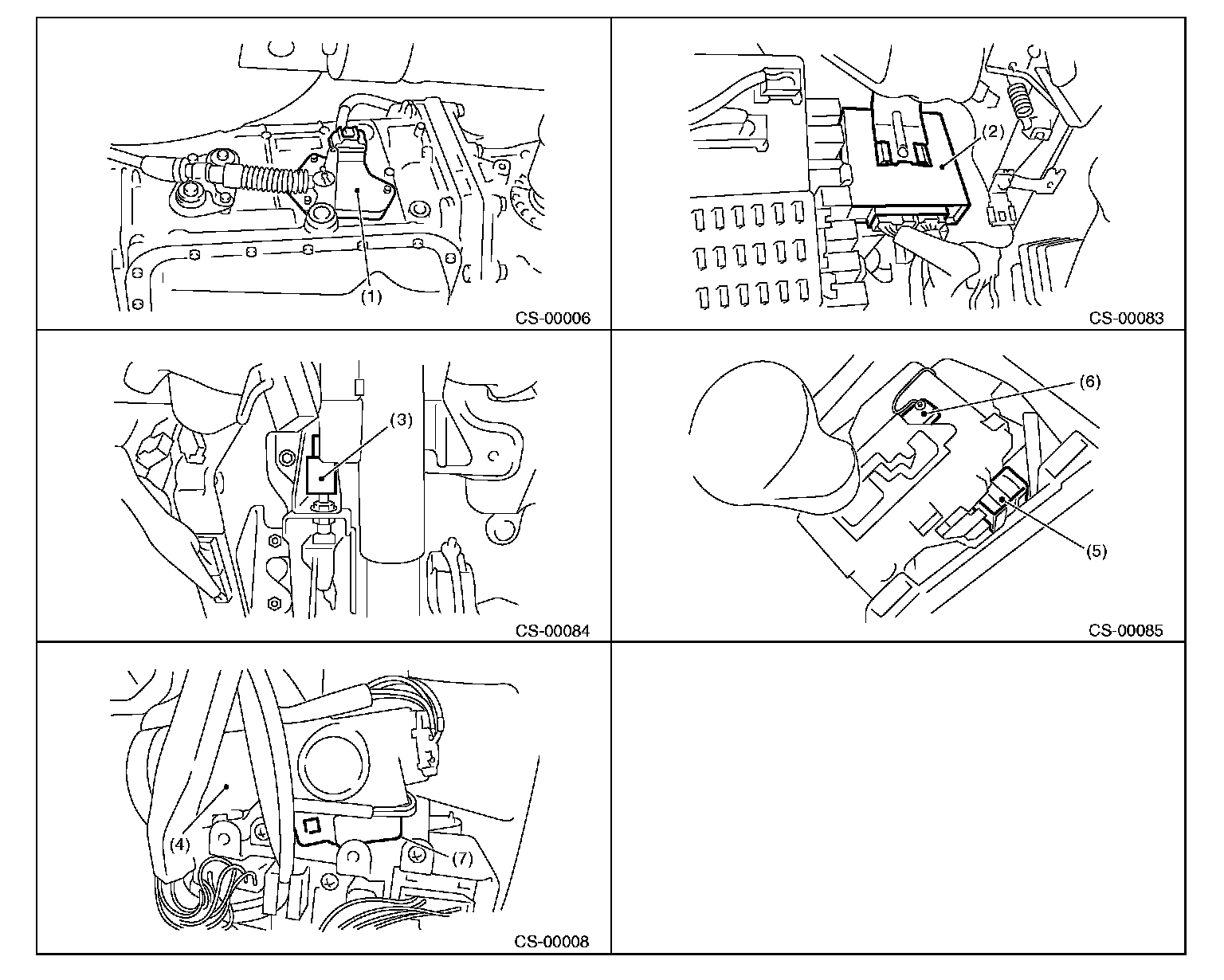 (1)

CS-00006

(2)

CS-00083

(3)

CS-00084

(6)

(5)

CS-00085

(4)

(7)

CS-00008