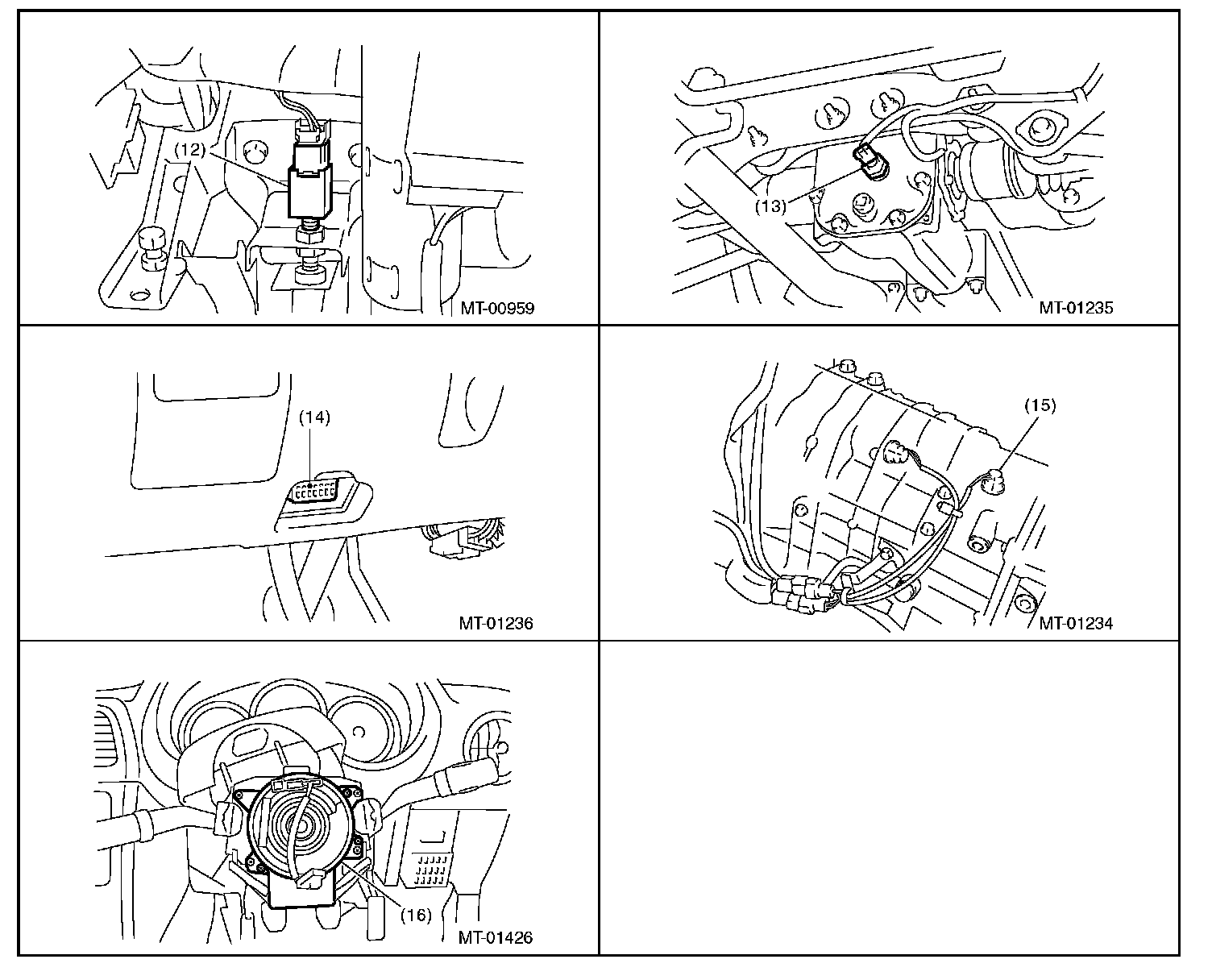 (12)

MT-00959

(13)

MT-01235

(14)

MT-01236

(15)

MT-01234

(16)

MT-01426