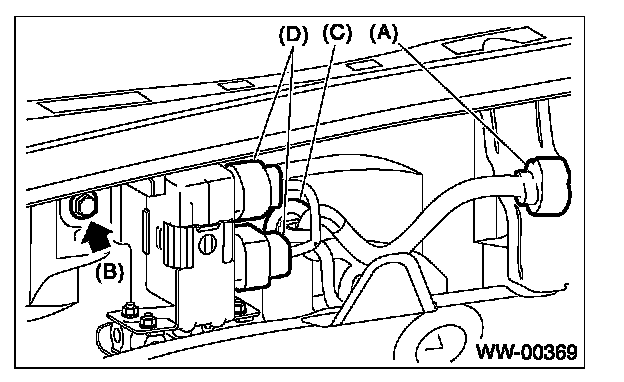 (D) (C) (A)

(B)

WW-00369