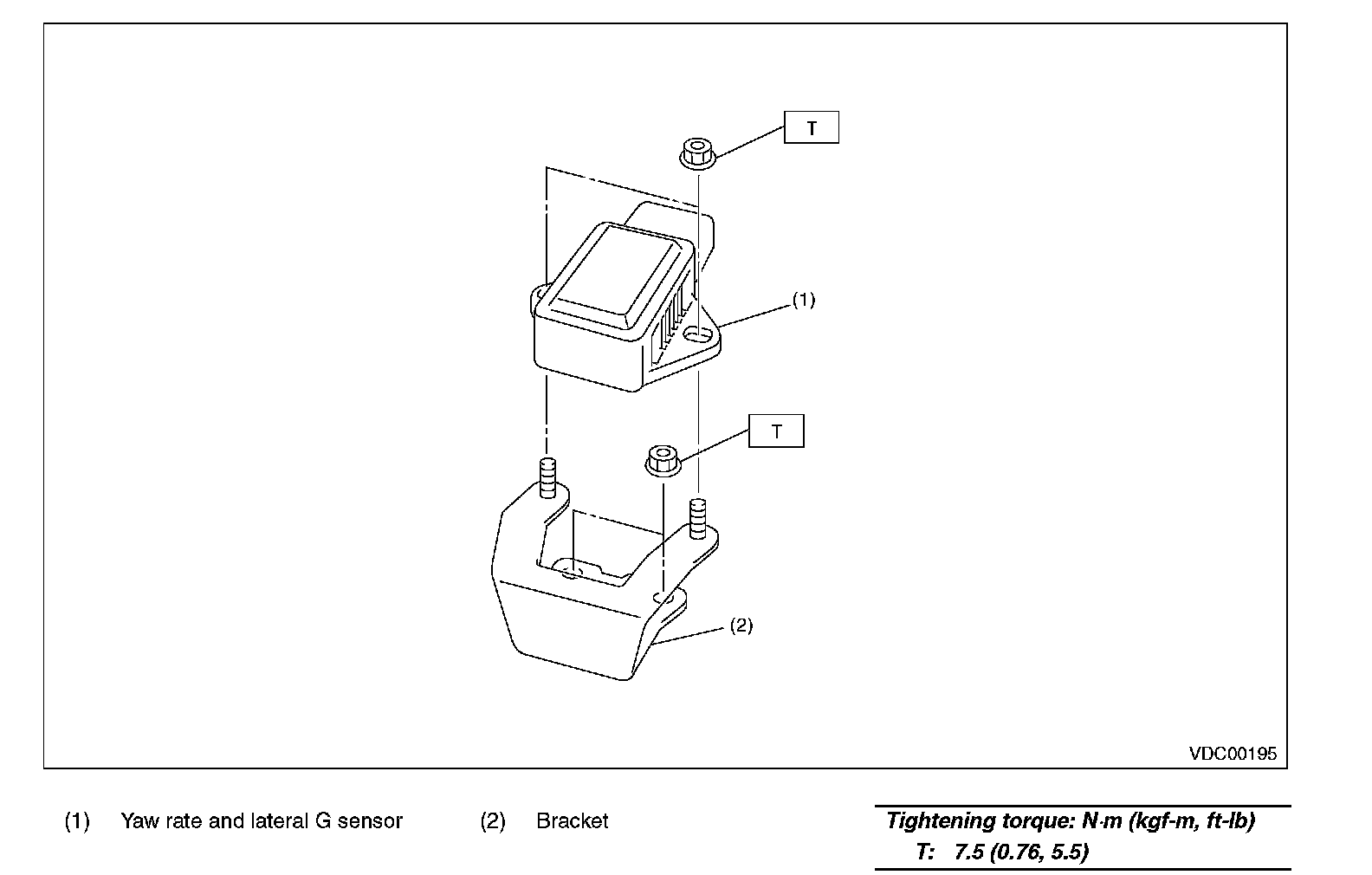 T

(1)

T

(2)

VDC00195

(1) Yaw rate and lateral G sensor

(2) Bracket

Tightening torque: N·m (kgf-m, ft-lb)
T: 7.5 (0.76, 5.5)