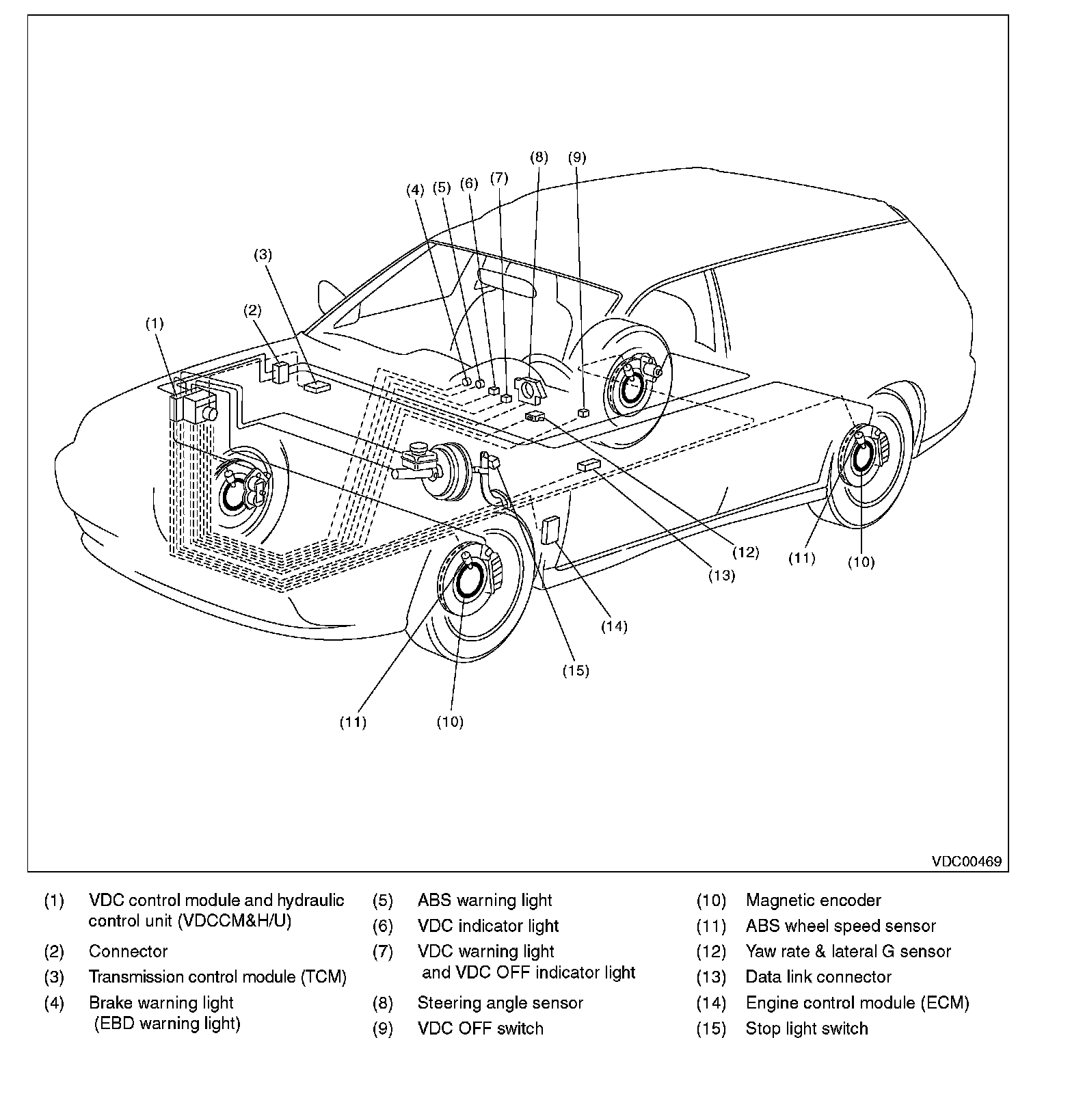 (8) (9)
(4) (5) (6) (7)
(3)
(2)
(1)
(12)
(11) (10)
(13)
(14)
(15)
(11) (10)

VDC00469

(1) VDC control module and hydraulic control unit (VDCCM&H/U)
(2) Connector
(3) Transmission control module (TCM)
(4) Brake warning light (EBD warning light)

(5) ABS warning light
(6) VDC indicator light
(7) VDC warning light and VDC OFF indicator light
(8) Steering angle sensor
(9) VDC OFF switch

(10) Magnetic encoder
(11) ABS wheel speed sensor
(12) Yaw rate & lateral G sensor
(13) Data link connector
(14) Engine control module (ECM)
(15) Stop light switch