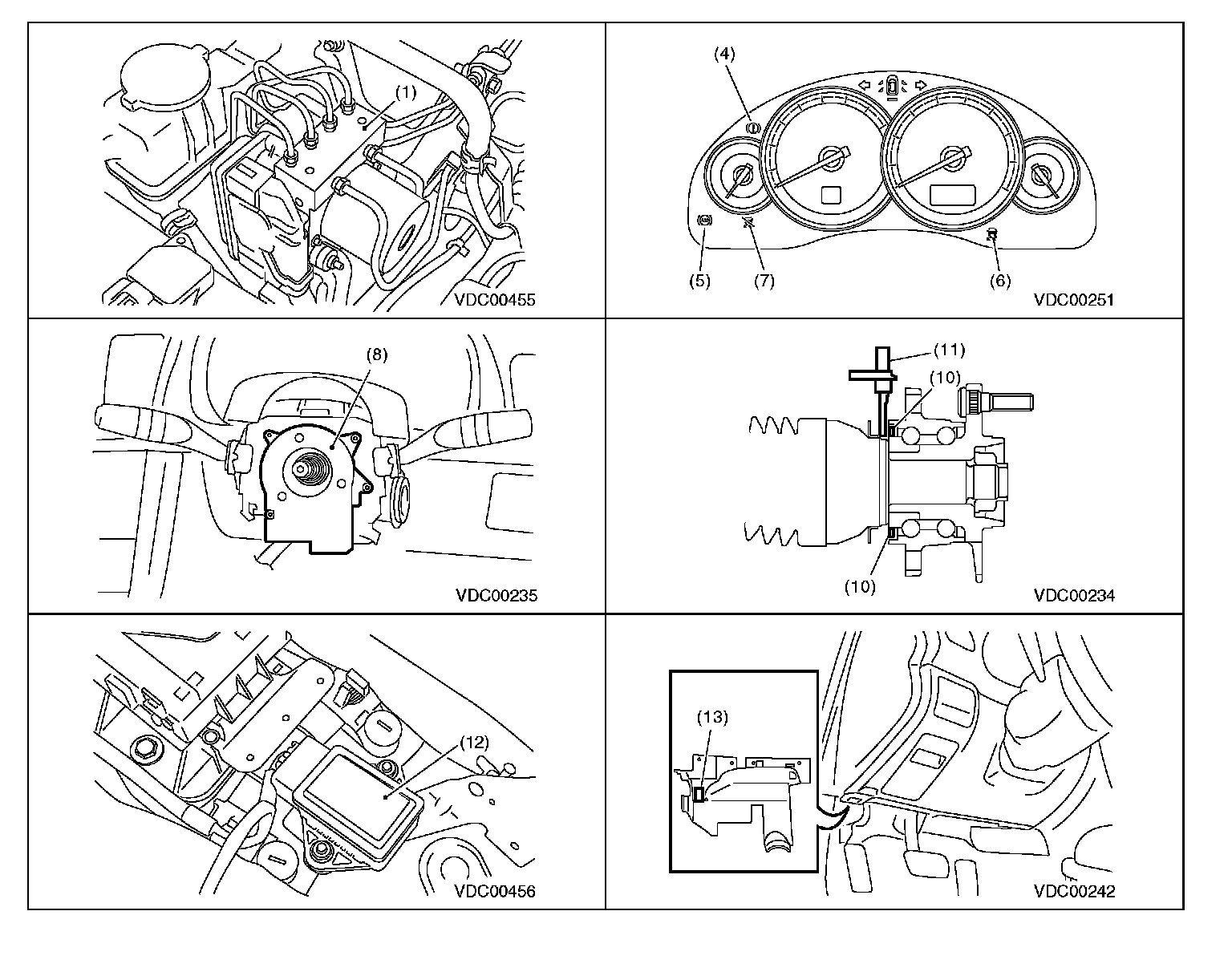 (1)

VDC00455

(4)

(5) (7) (6)

VDC00251

(8)

VDC00235

(11)

(10)

(10)

VDC00234

(12)

VDC00456

(13)

VDC00242