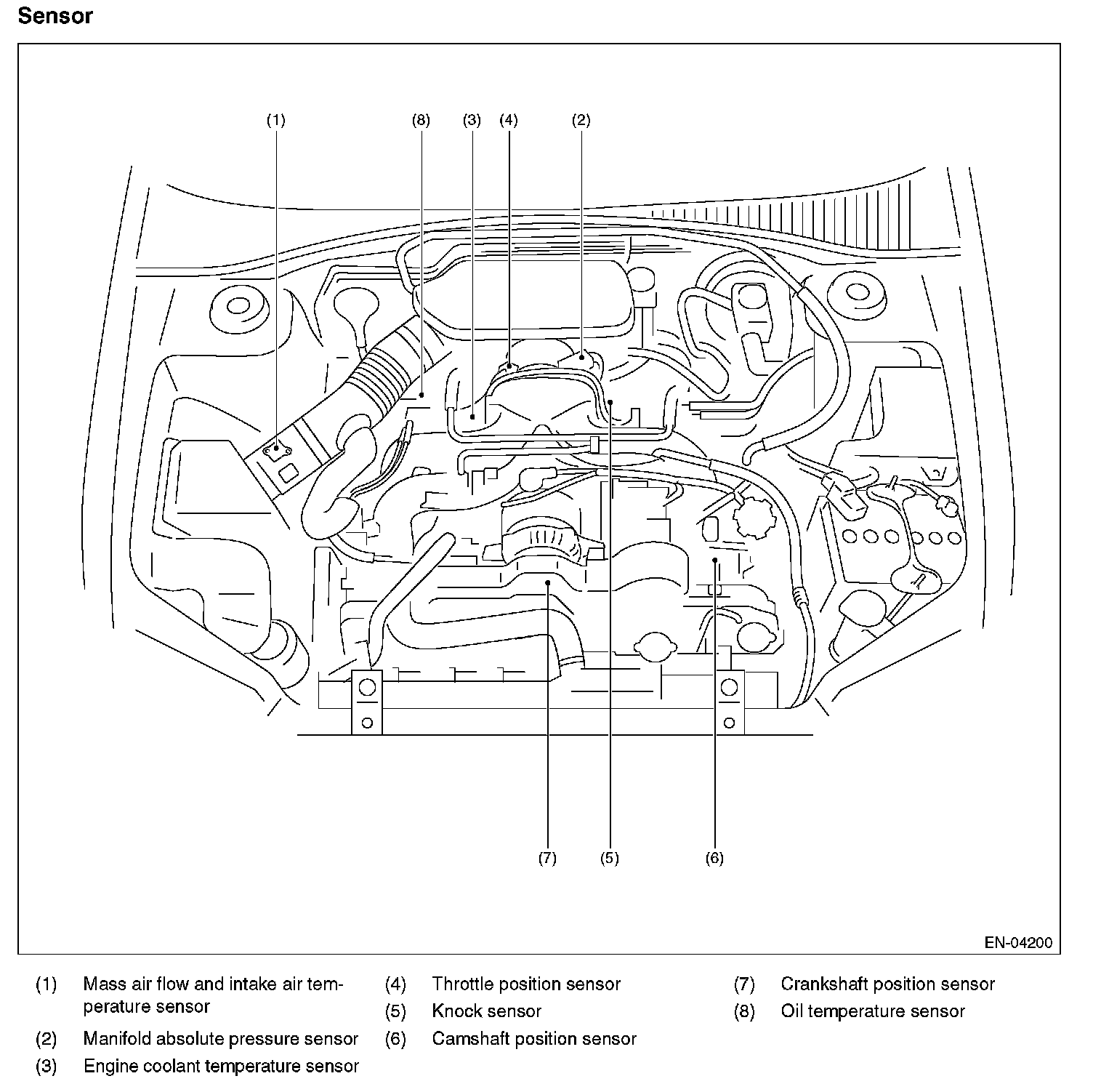 Sensor

(1) (8) (3) (4) (2)

(7) (5) (6)

EN-04200

(1) Mass air flow and intake air temperature sensor
(2) Manifold absolute pressure sensor
(3) Engine coolant temperature sensor

(4) Throttle position sensor
(5) Knock sensor
(6) Camshaft position sensor

(7) Crankshaft position sensor
(8) Oil temperature sensor