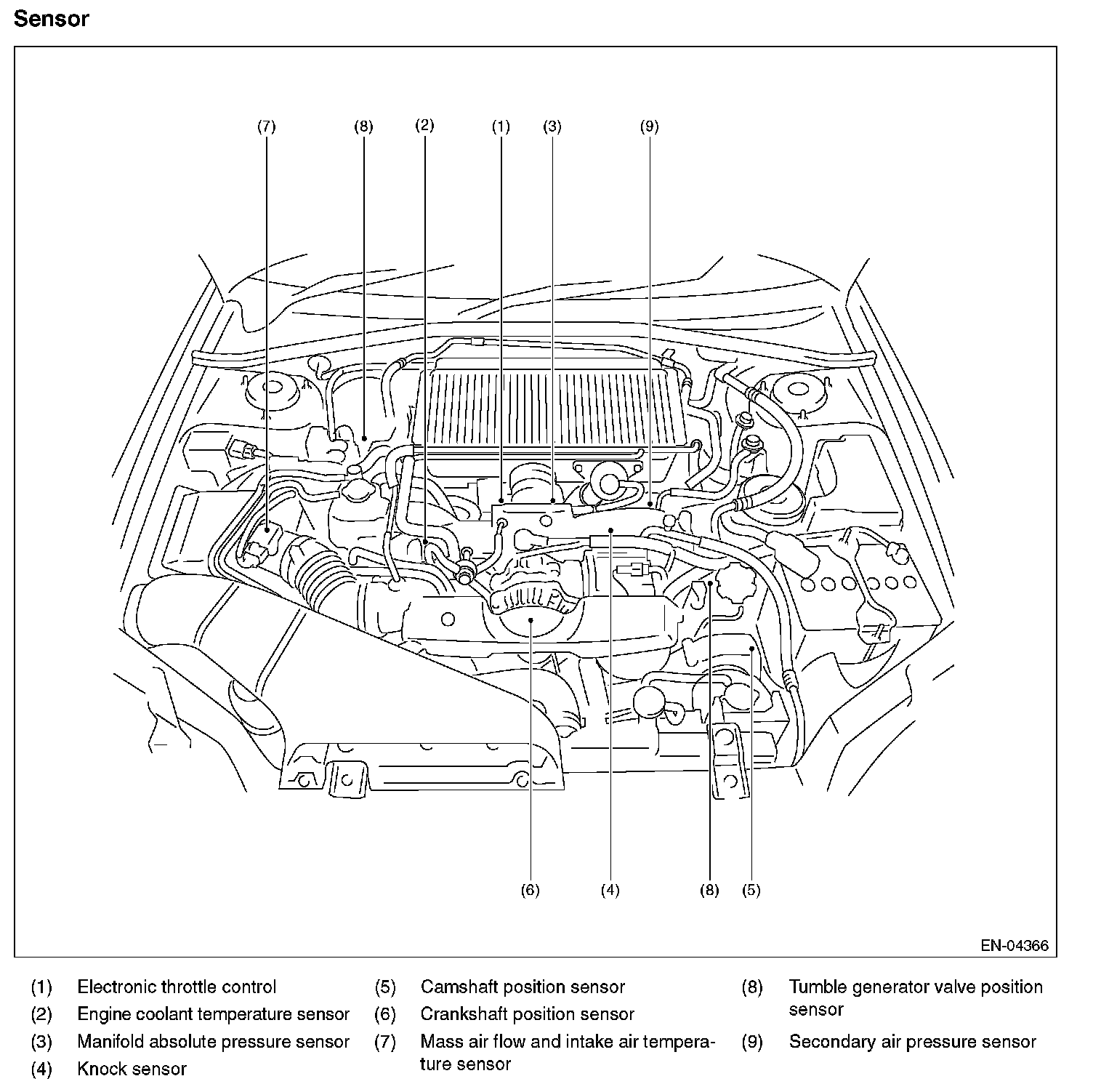 Sensor

(7) (8) (2) (1) (3) (9)

(6) (4) (8) (5)

EN-04366

(1) Electronic throttle control
(2) Engine coolant temperature sensor
(3) Manifold absolute pressure sensor
(4) Knock sensor

(5) Camshaft position sensor
(6) Crankshaft position sensor
(7) Mass air flow and intake air temperature sensor

(8) Tumble generator valve position sensor
(9) Secondary air pressure sensor