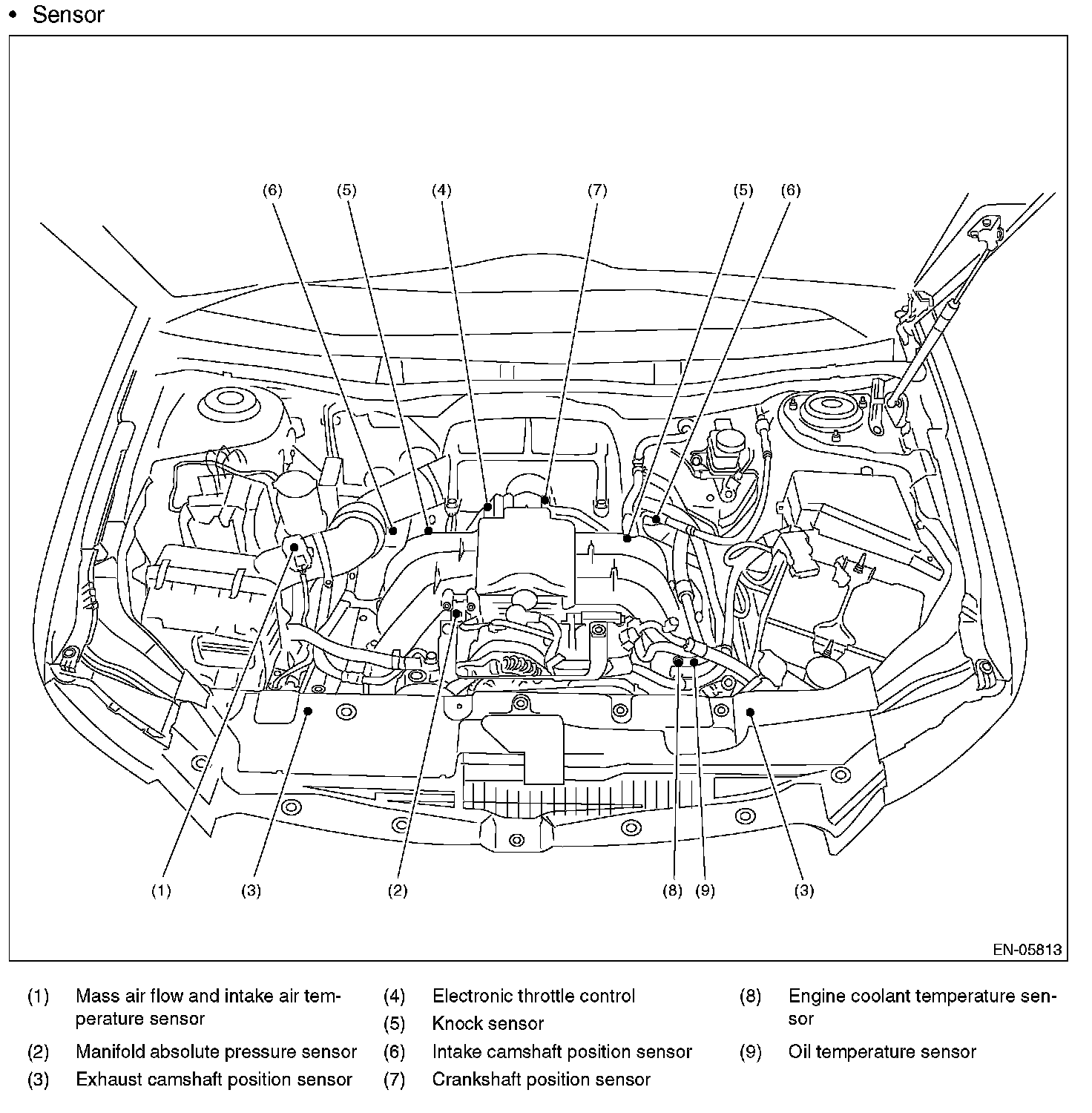 • Sensor

(6) (5) (4) (7) (5) (6)

(1) (3) (2) (8) (9) (3)

EN-05813

(1) Mass air flow and intake air temperature sensor
(2) Manifold absolute pressure sensor
(3) Exhaust camshaft position sensor
(4) Electronic throttle control
(5) Knock sensor
(6) Intake camshaft position sensor
(7) Crankshaft position sensor
(8) Engine coolant temperature sensor
(9) Oil temperature sensor