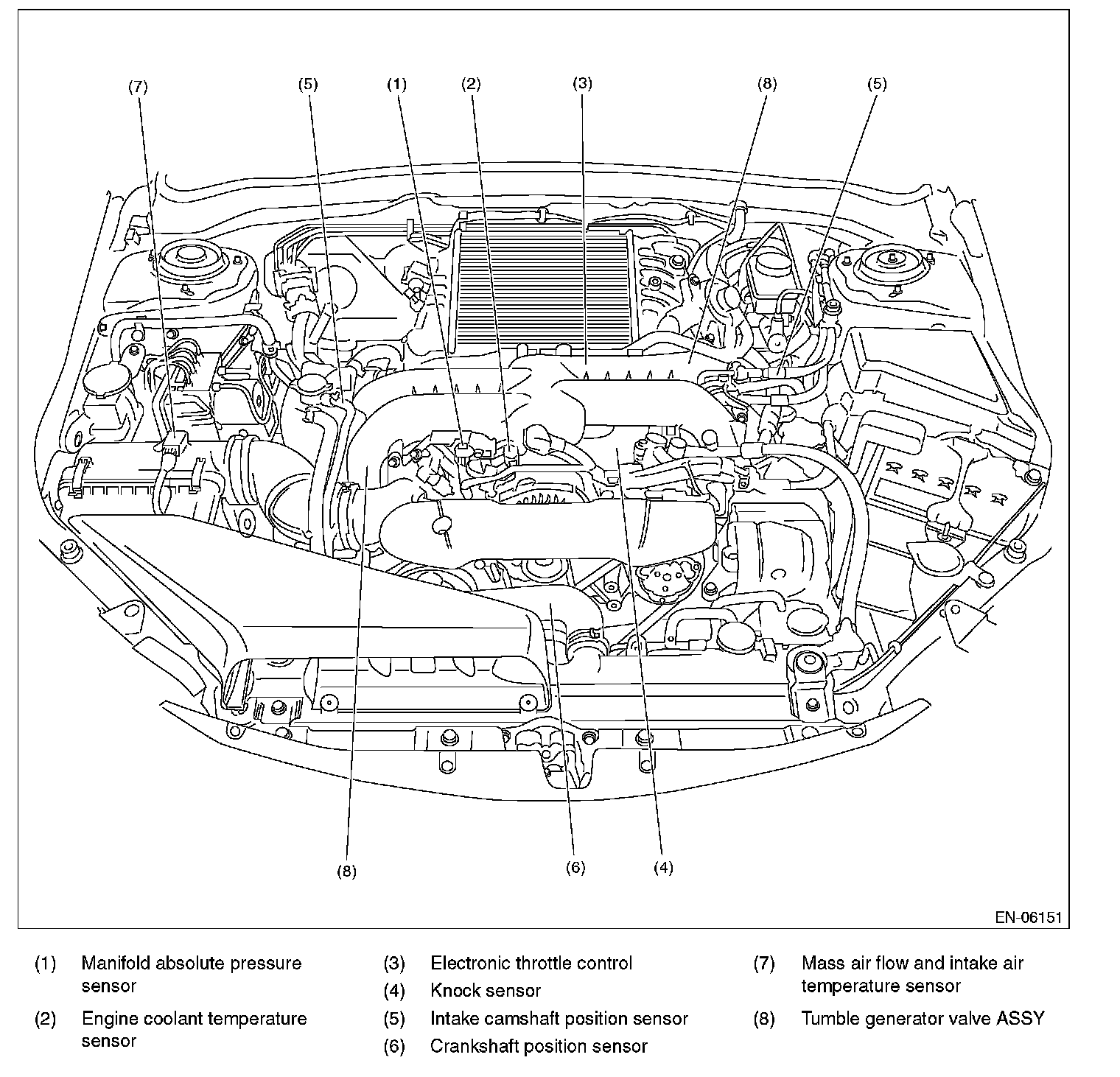 (7) (5) (1) (2) (3) (8) (5)

(8) (6) (4)

EN-06151

(1) Manifold absolute pressure sensor

(2) Engine coolant temperature sensor

(3) Electronic throttle control

(4) Knock sensor

(5) Intake camshaft position sensor

(6) Crankshaft position sensor

(7) Mass air flow and intake air temperature sensor

(8) Tumble generator valve ASSY