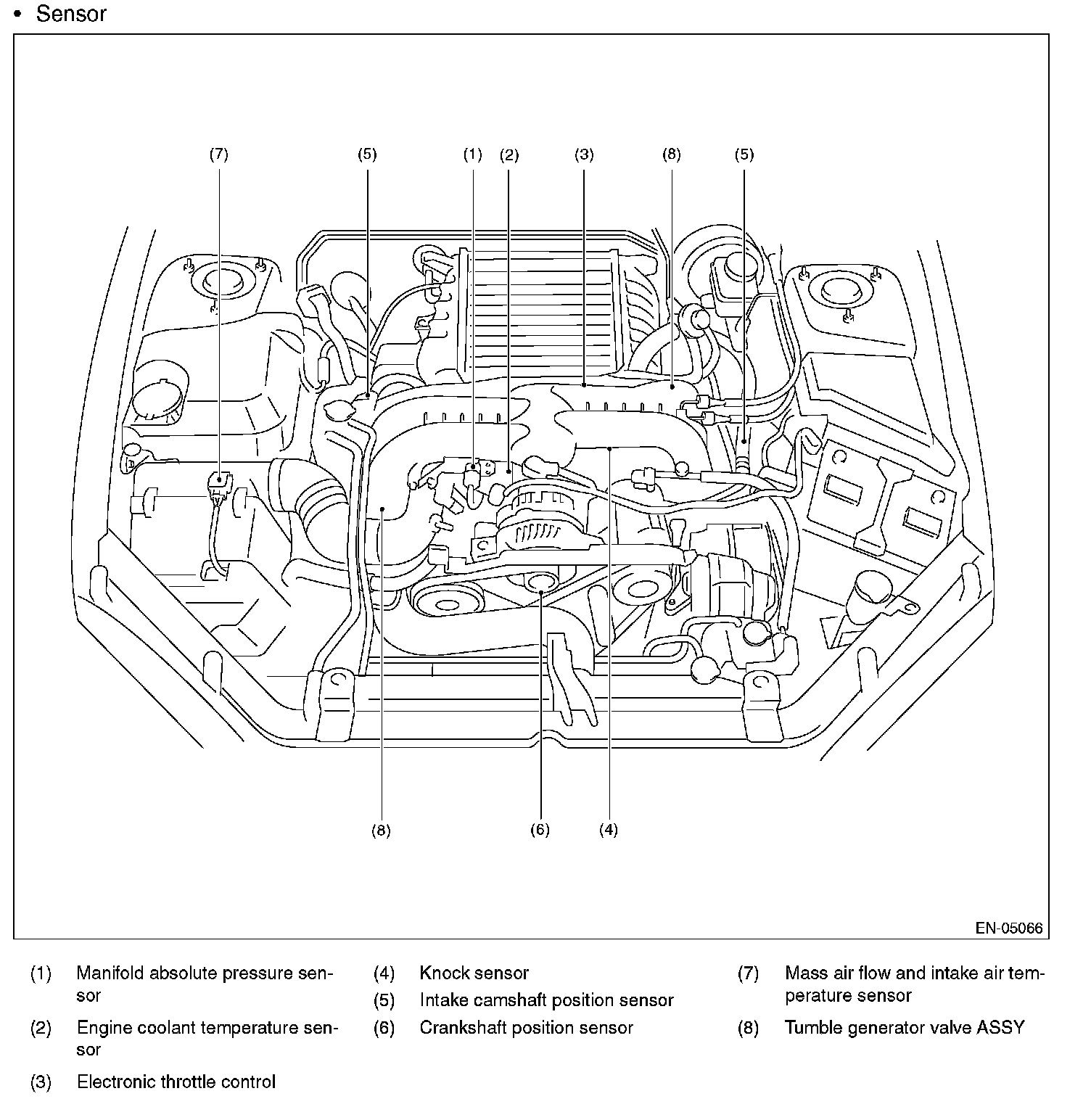 • Sensor

(7) (5) (1) (2) (3) (8) (5)

(8) (6) (4)

EN-05066

(1) Manifold absolute pressure sensor

(2) Engine coolant temperature sensor

(3) Electronic throttle control

(4) Knock sensor

(5) Intake camshaft position sensor

(6) Crankshaft position sensor

(7) Mass air flow and intake air temperature sensor

(8) Tumble generator valve ASSY