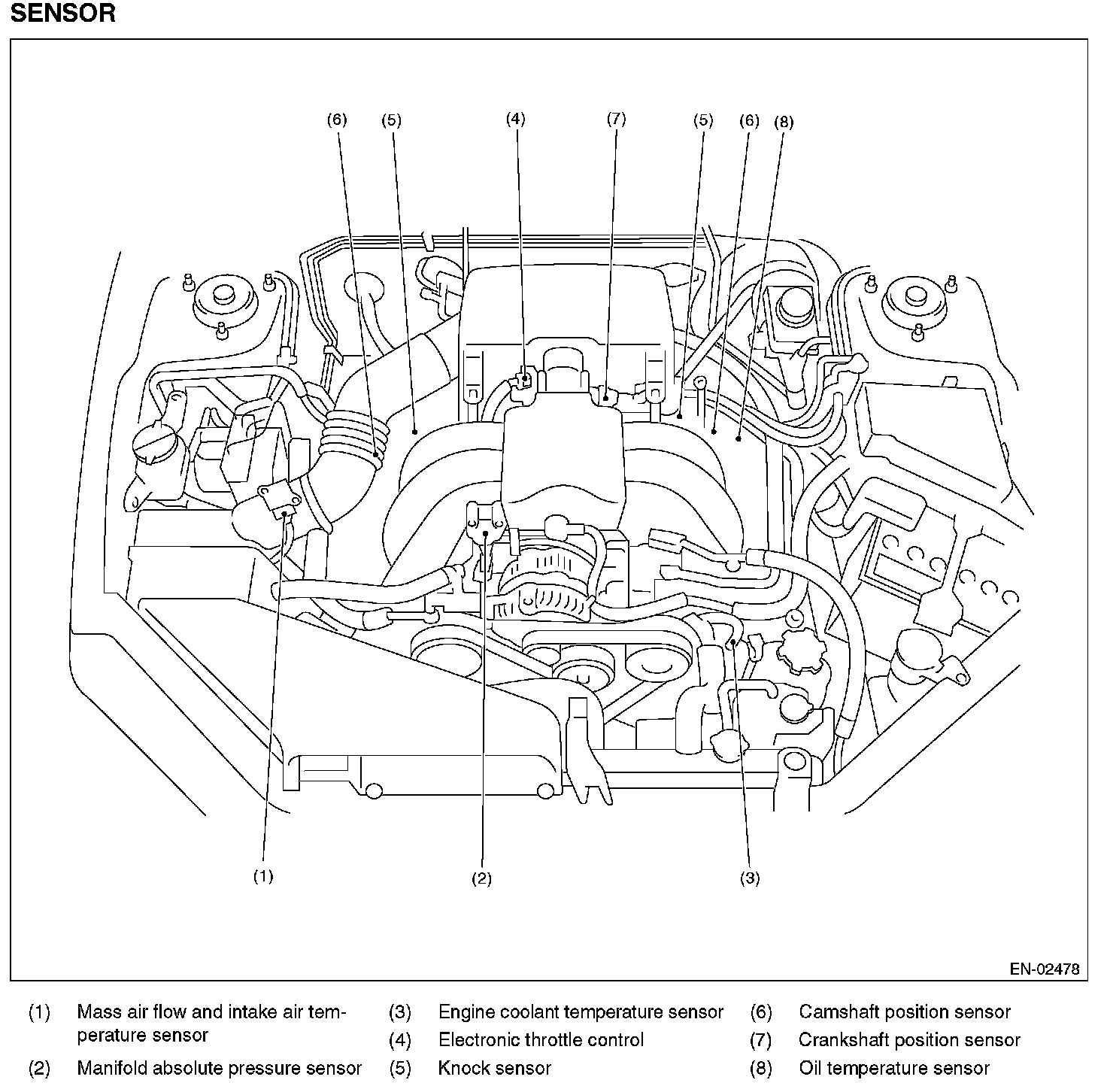 SENSOR

(6) (5) (4) (7) (5) (6) (8)

(1) (2) (3)

EN-02478

(1) Mass air flow and intake air temperature sensor
(2) Manifold absolute pressure sensor
(3) Engine coolant temperature sensor
(4) Electronic throttle control
(5) Knock sensor
(6) Camshaft position sensor
(7) Crankshaft position sensor
(8) Oil temperature sensor