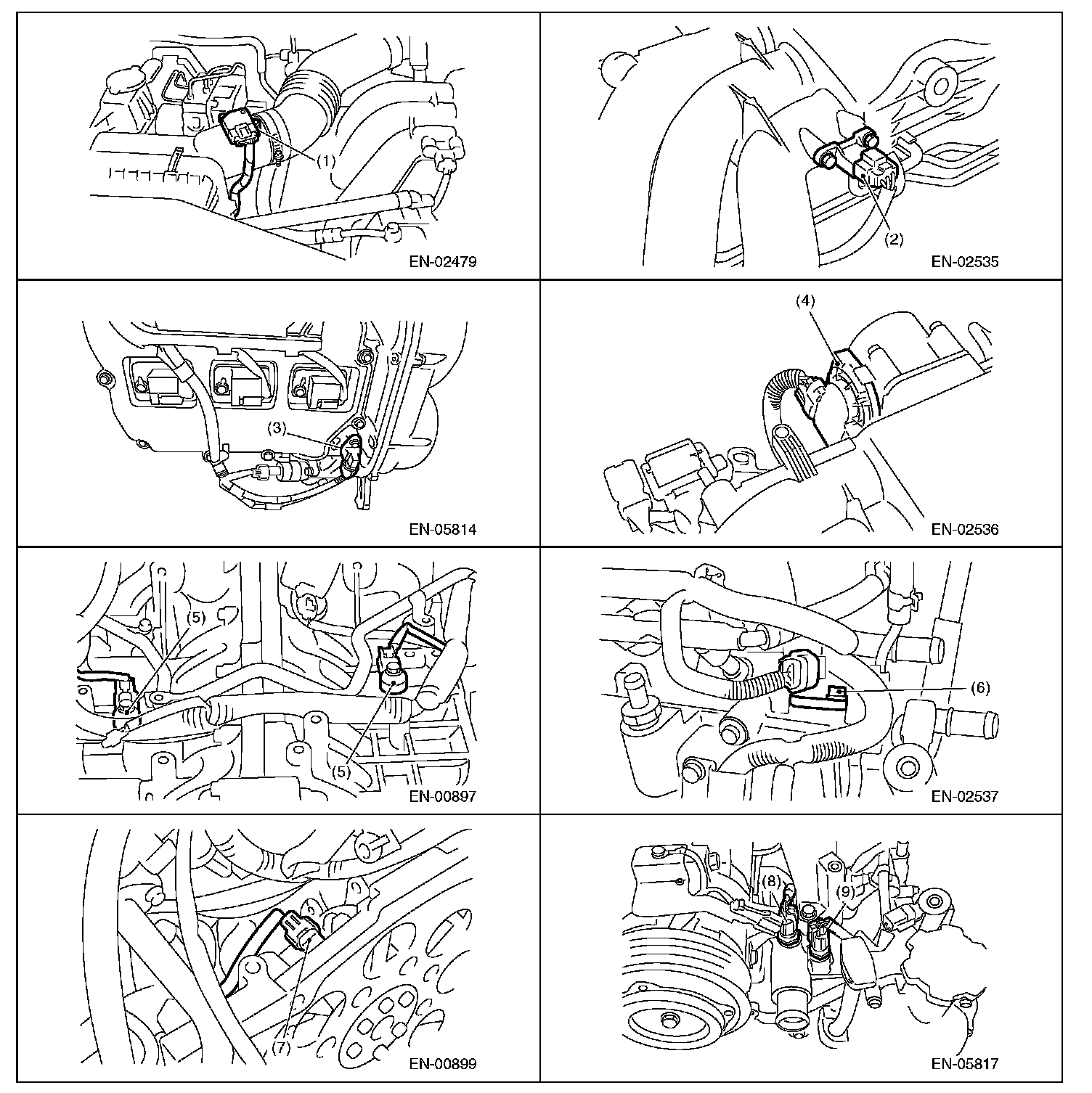 (1)

EN-02479

(2)

EN-02535

(3)

EN-05814

(4)

EN-02536

(5)

(5)

EN-00897

(6)

EN-02537

(7)

EN-00899

(8)

(9)

EN-05817