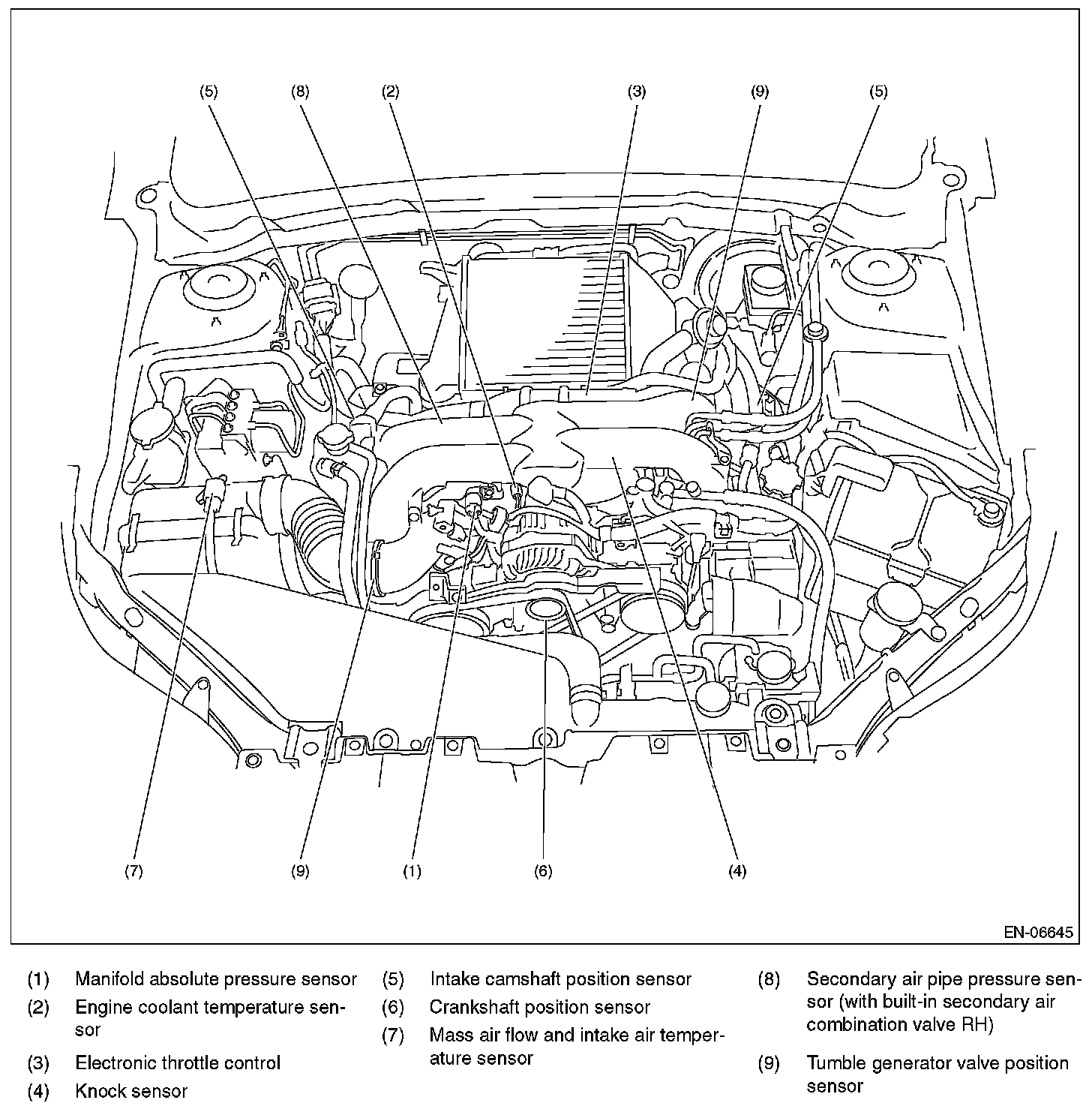 (5) (8) (2) (3) (9) (5)

(7) (9) (1) (6) (4)

EN-06645

(1) Manifold absolute pressure sensor

(2) Engine coolant temperature sensor

(3) Electronic throttle control

(4) Knock sensor

(5) Intake camshaft position sensor

(6) Crankshaft position sensor

(7) Mass air flow and intake air temperature sensor

(8) Secondary air pipe pressure sensor (with built-in secondary air combination valve RH)

(9) Tumble generator valve position sensor