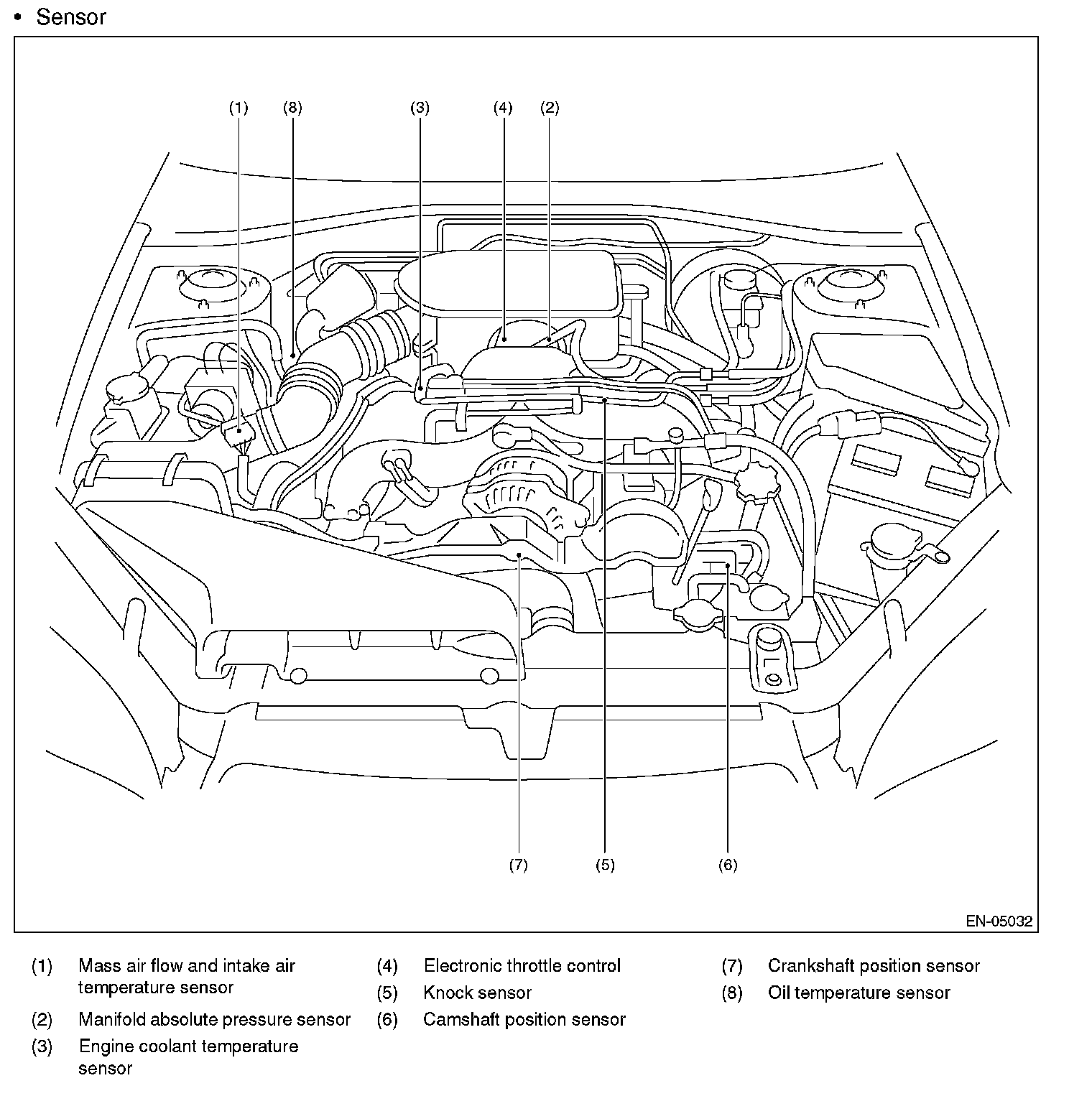 • Sensor

(1) (8) (3) (4) (2)

(7) (5) (6)

EN-05032

(1) Mass air flow and intake air temperature sensor

(2) Manifold absolute pressure sensor

(3) Engine coolant temperature sensor

(4) Electronic throttle control

(5) Knock sensor

(6) Camshaft position sensor

(7) Crankshaft position sensor

(8) Oil temperature sensor