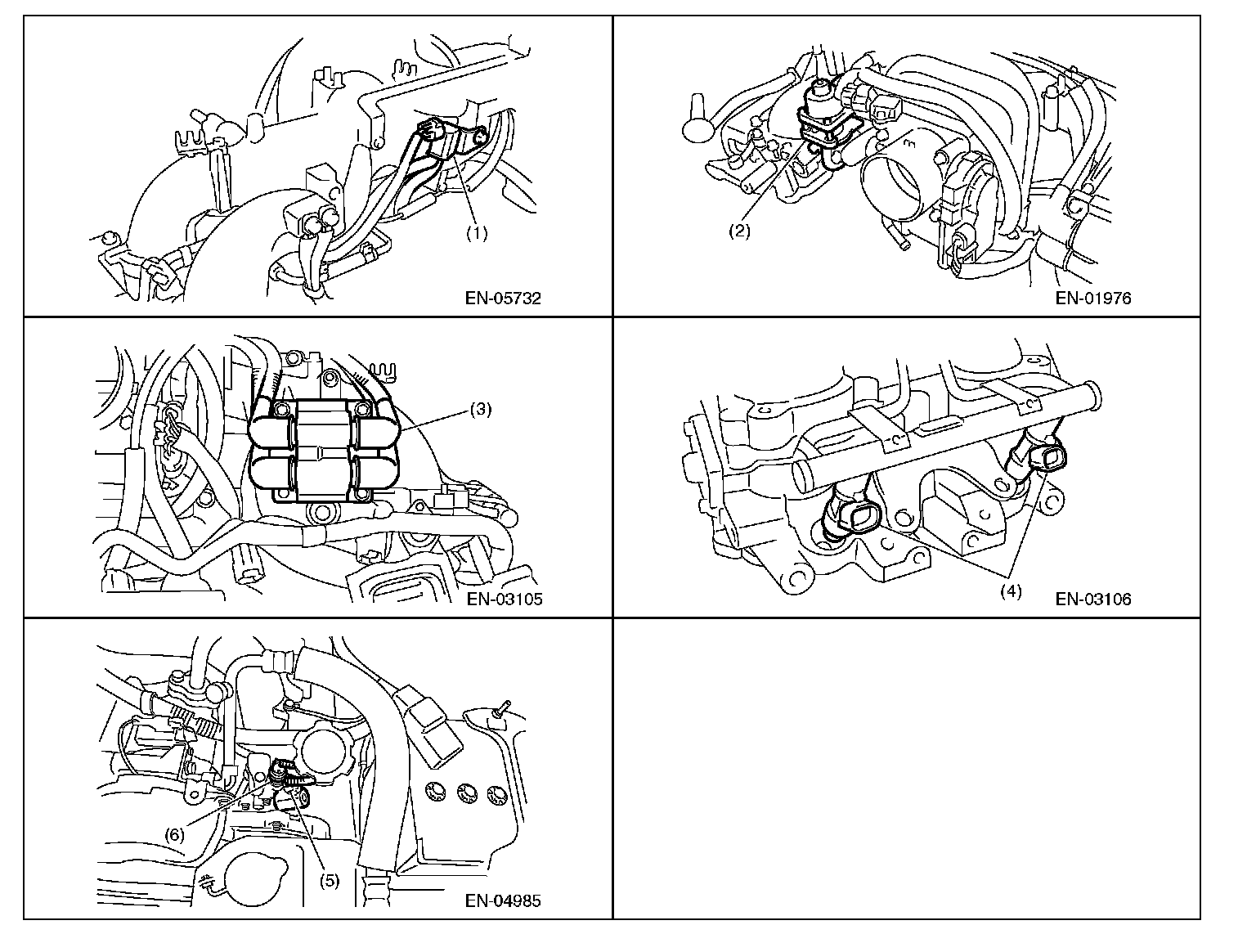 (1)

EN-05732

(2)

EN-01976

(3)

EN-03105

(4)

EN-03106

(6)

(5)

EN-04985