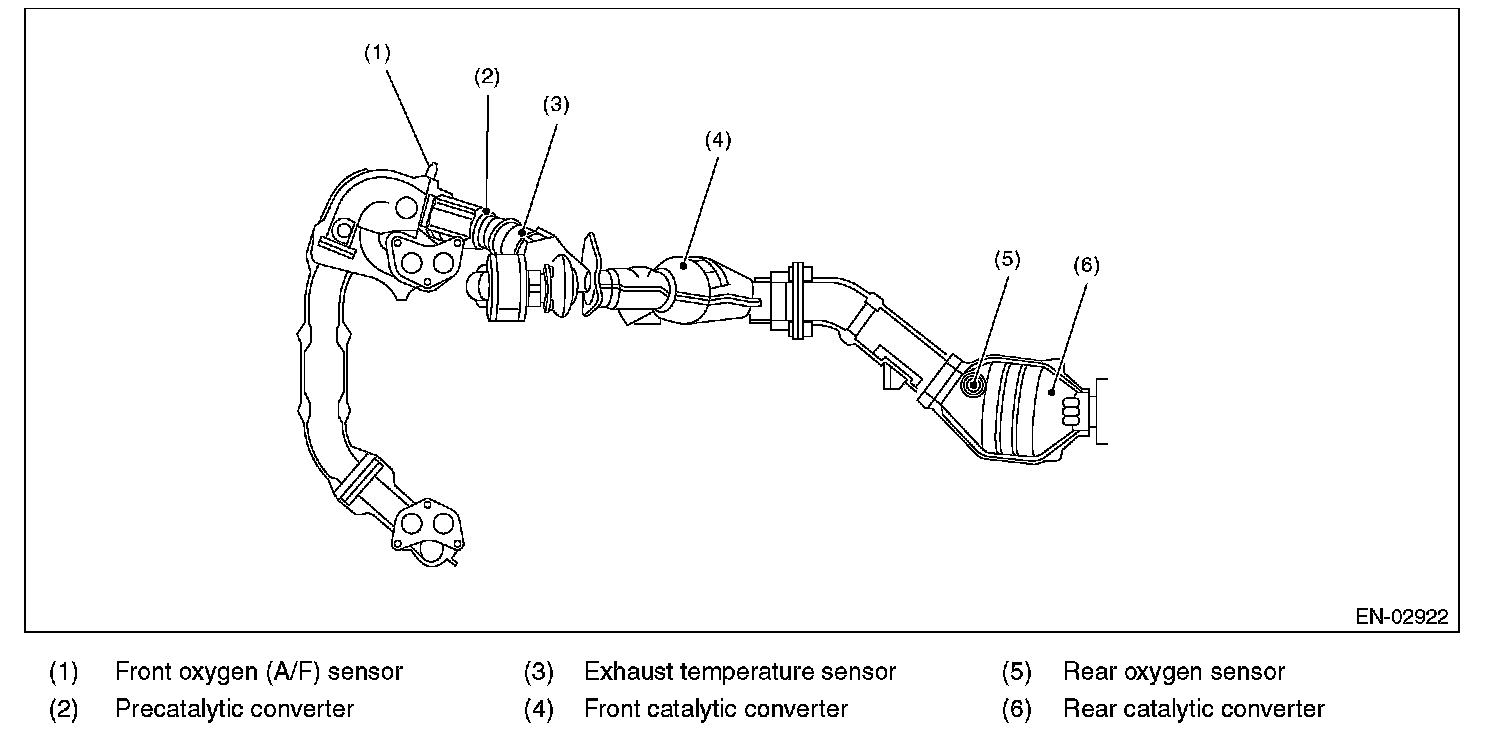 (1)
(2)
(3)
(4)
(5)
(6)

EN-02922

(1) Front oxygen (A/F) sensor
(2) Precatalytic converter
(3) Exhaust temperature sensor
(4) Front catalytic converter
(5) Rear oxygen sensor
(6) Rear catalytic converter