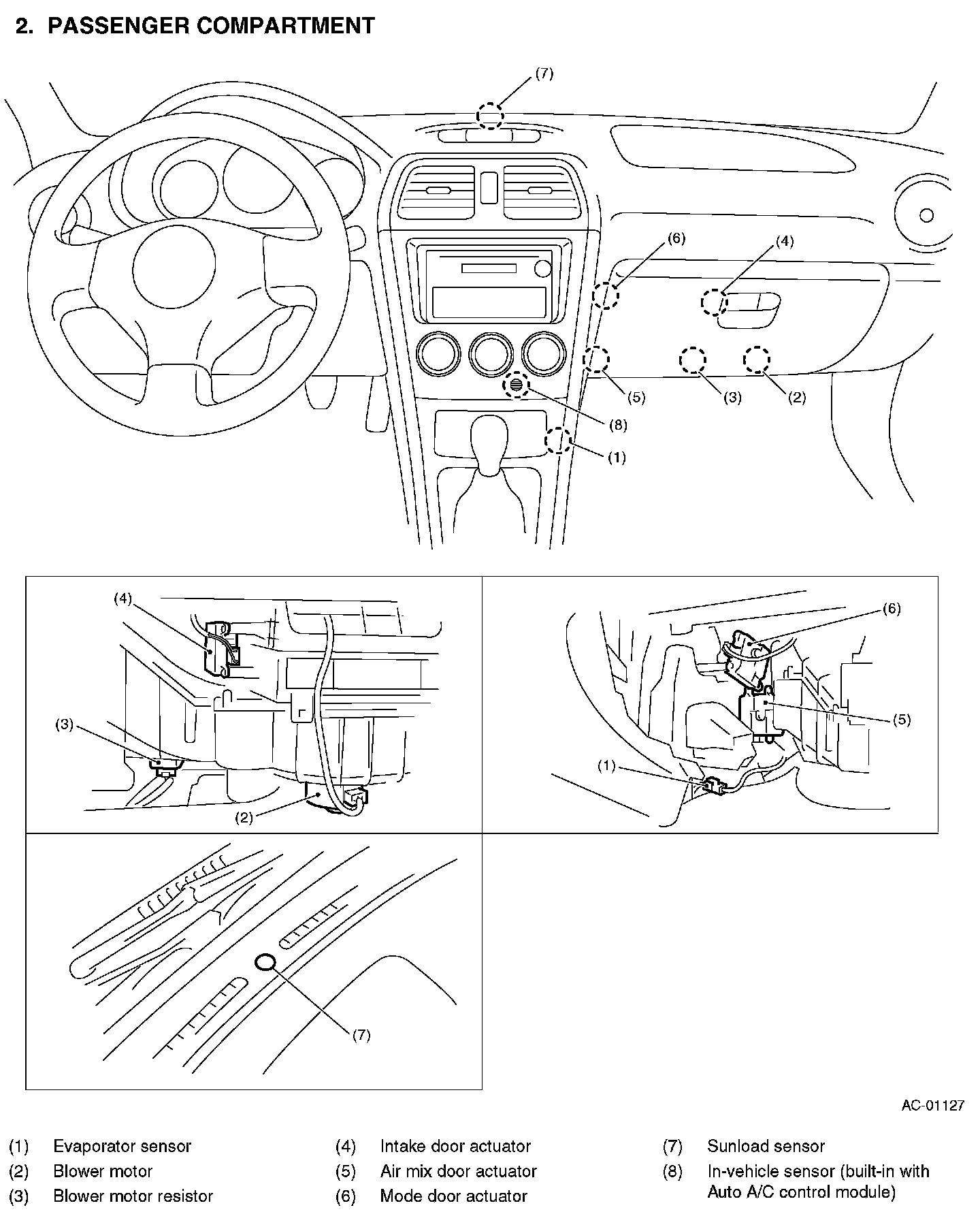 2. PASSENGER COMPARTMENT

(7)
(6)
(4)
(5)
(3)
(2)
(8)
(1)

(4)
(3)
(2)

(6)
(5)
(1)

(7)

AC-01127

(1) Evaporator sensor
(2) Blower motor
(3) Blower motor resistor
(4) Intake door actuator
(5) Air mix door actuator
(6) Mode door actuator
(7) Sunload sensor
(8) In-vehicle sensor (built-in with Auto A/C control module)