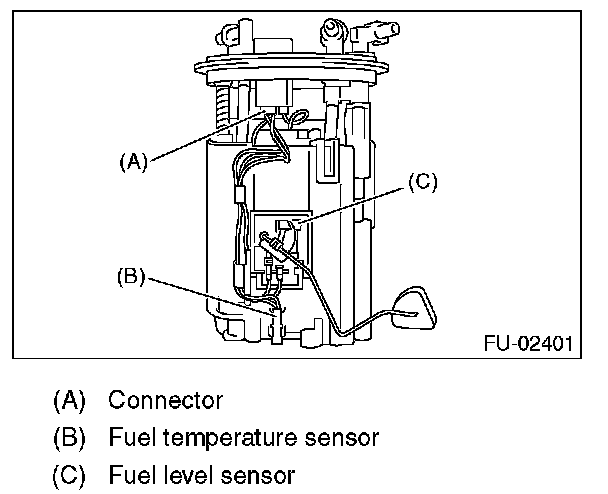 (A)

(C)

(B)

FU-02401

(A) Connector

(B) Fuel temperature sensor

(C) Fuel level sensor