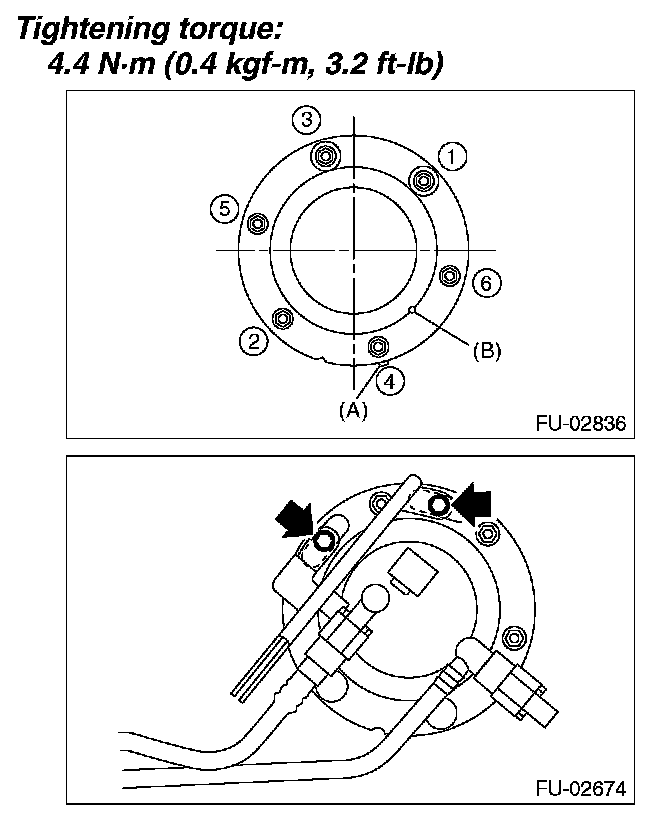 Tightening torque:
4.4 N·m (0.4 kgf-m, 3.2 ft-lb)

3
1
5
6
2
(B)
4
(A)
FU-02836

FU-02674