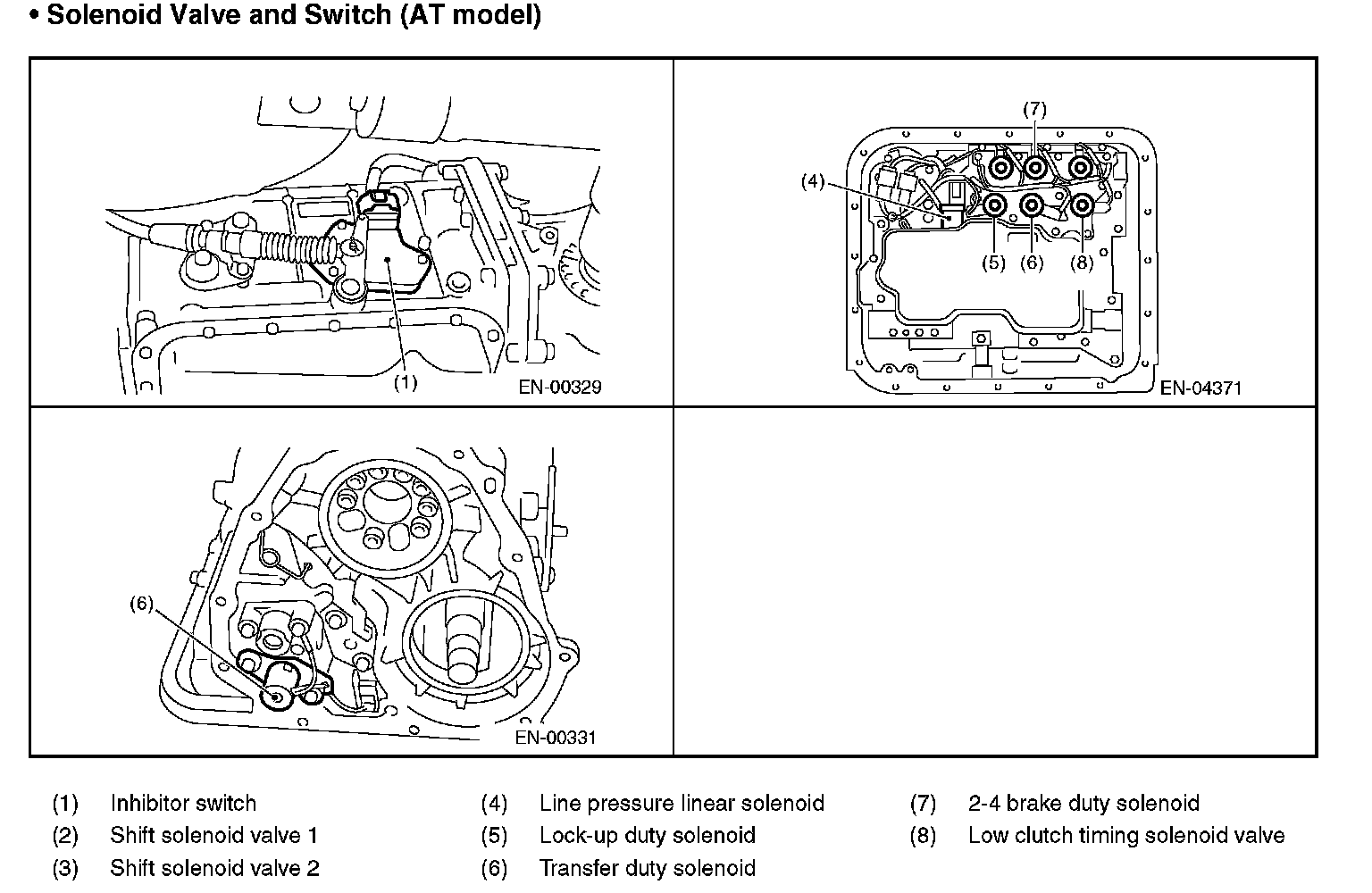 • Solenoid Valve and Switch (AT model)

(1)
EN-00329

(7)
(4)
(5) (6) (8)
EN-04371

(6)
EN-00331

(1) Inhibitor switch
(2) Shift solenoid valve 1
(3) Shift solenoid valve 2

(4) Line pressure linear solenoid
(5) Lock-up duty solenoid
(6) Transfer duty solenoid

(7) 2-4 brake duty solenoid
(8) Low clutch timing solenoid valve