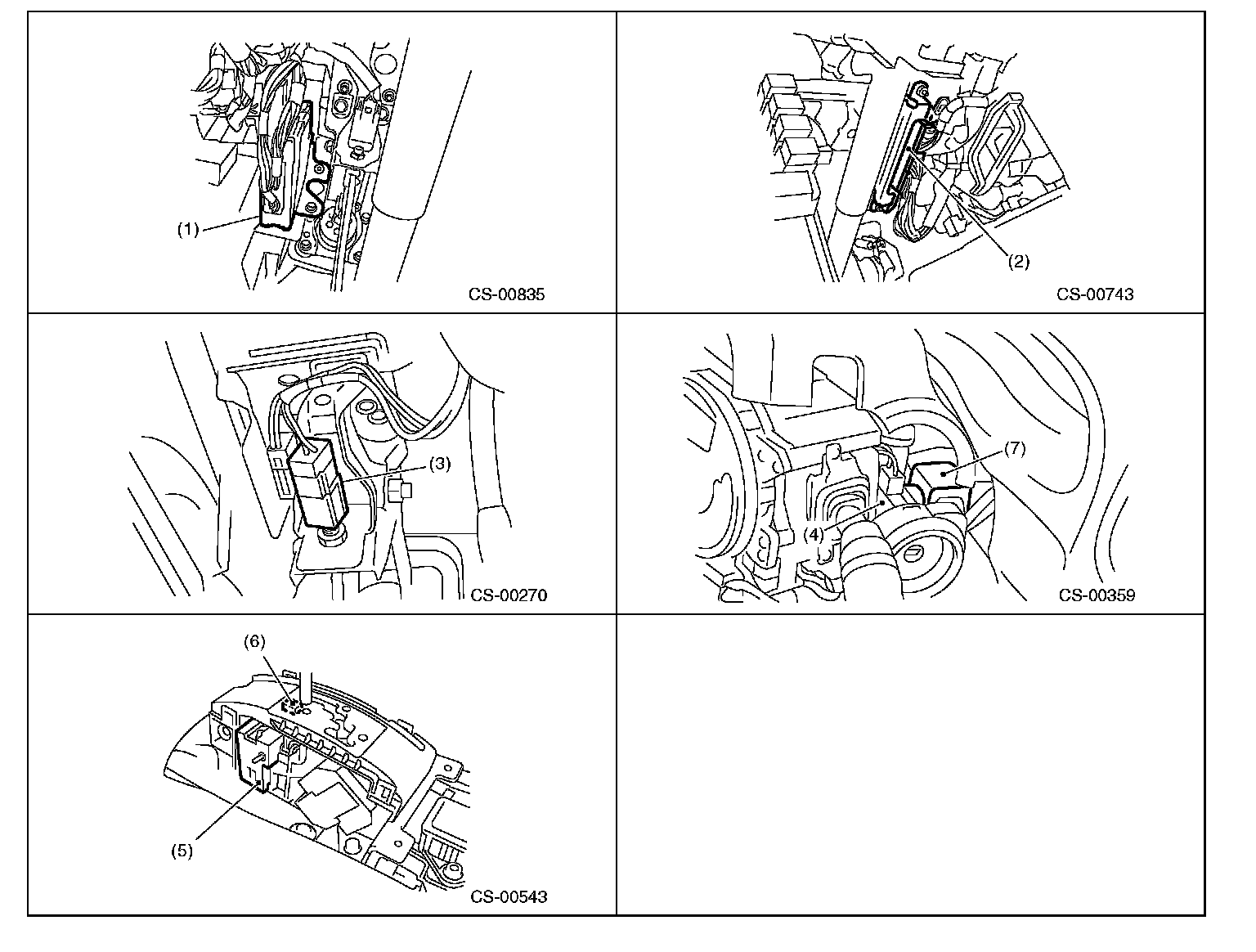 (1)

CS-00835

(2)

CS-00743

(3)

CS-00270

(7)

(4)

CS-00359

(6)

(5)

CS-00543