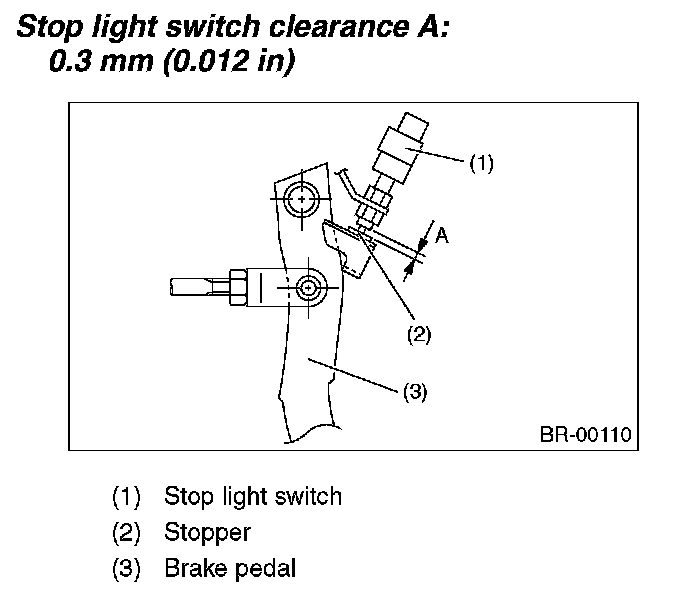 Stop light switch clearance A:
0.3 mm (0.012 in)

(1)
A
(2)
(3)
BR-00110

(1) Stop light switch
(2) Stopper
(3) Brake pedal