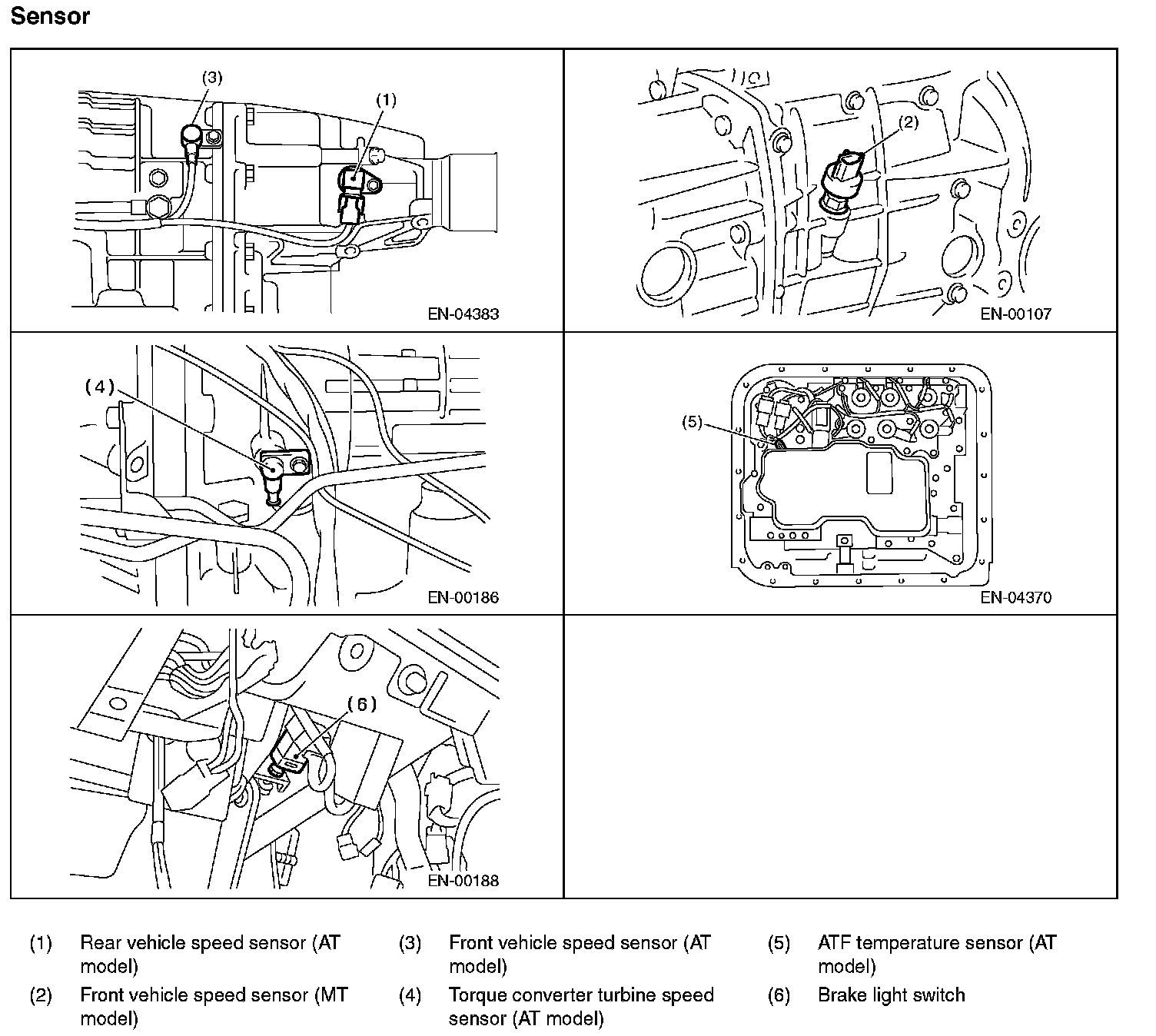 Sensor

(3)
(1)
EN-04383

(2)
EN-00107

(4)
EN-00186

(5)
EN-04370

(6)
EN-00188

(1) Rear vehicle speed sensor (AT model)
(2) Front vehicle speed sensor (MT model)
(3) Front vehicle speed sensor (AT model)
(4) Torque converter turbine speed sensor (AT model)
(5) ATF temperature sensor (AT model)
(6) Brake light switch