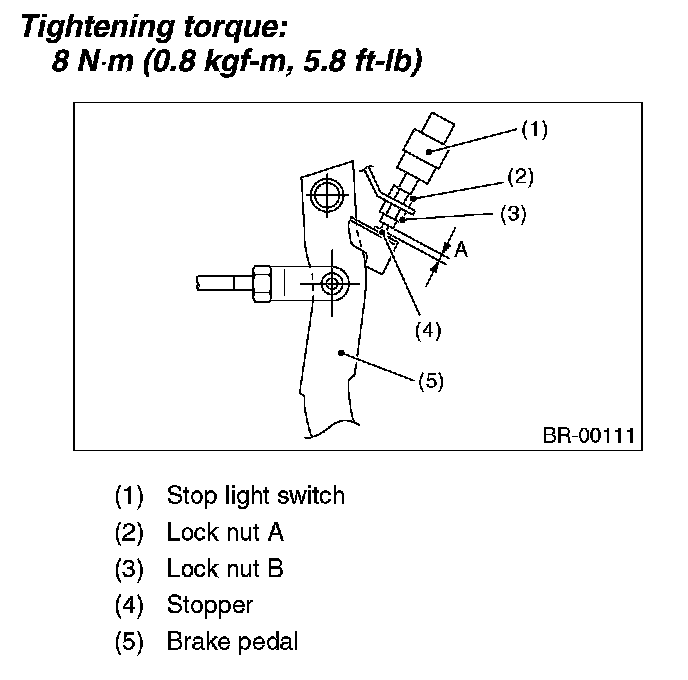 Tightening torque:
8 N·m (0.8 kgf-m, 5.8 ft-lb)

(1)
(2)
(3)
A
(4)
(5)
BR-00111

(1) Stop light switch
(2) Lock nut A
(3) Lock nut B
(4) Stopper
(5) Brake pedal