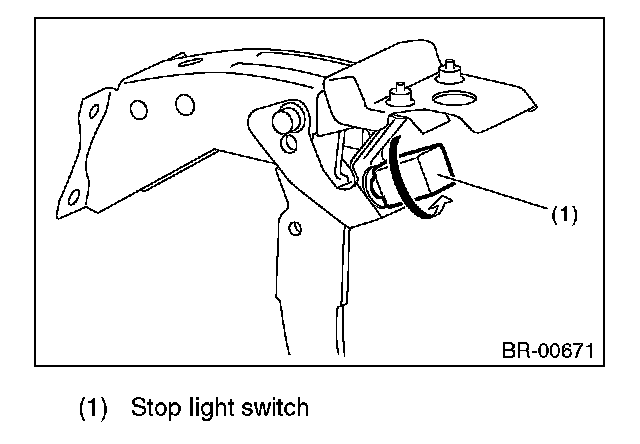 (1)

BR-00671

(1) Stop light switch