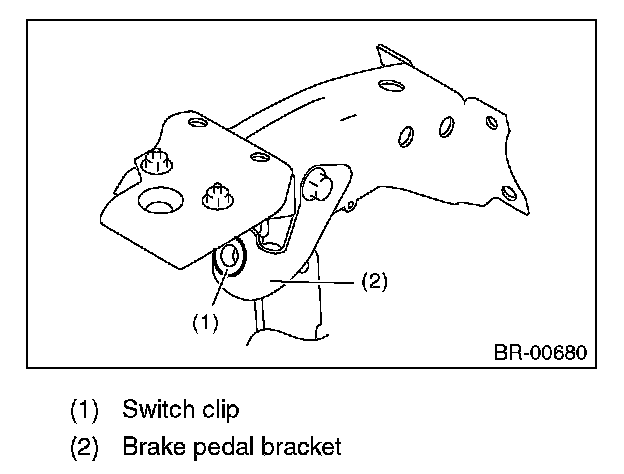 (2)
(1)
BR-00680

(1) Switch clip
(2) Brake pedal bracket