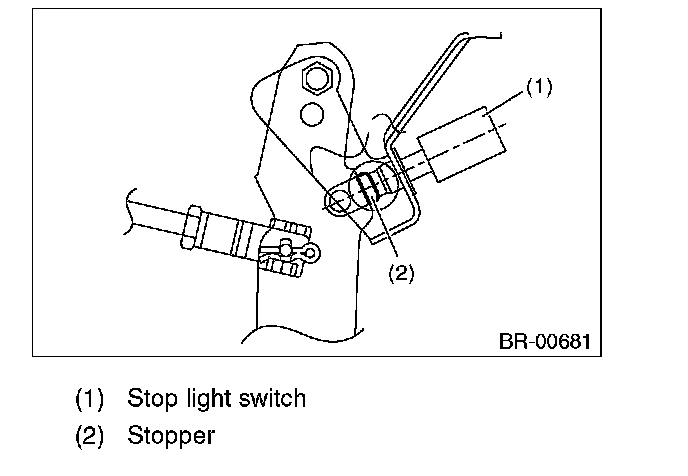 (1)

(2)

BR-00681

(1) Stop light switch
(2) Stopper