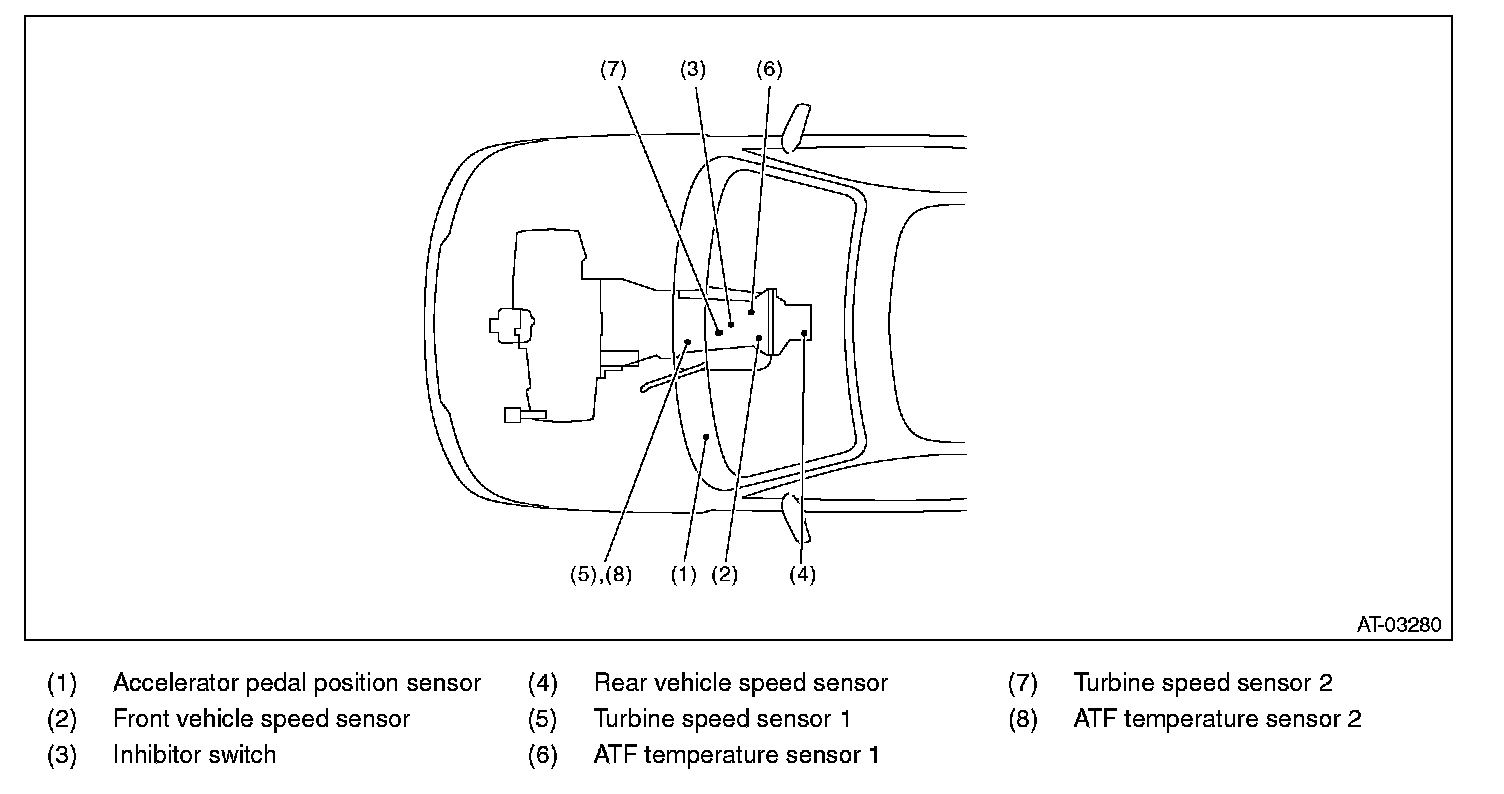 (7) (3) (6)

(5),(8) (1) (2) (4)

AT-03280

(1) Accelerator pedal position sensor
(2) Front vehicle speed sensor
(3) Inhibitor switch

(4) Rear vehicle speed sensor
(5) Turbine speed sensor 1
(6) ATF temperature sensor 1

(7) Turbine speed sensor 2
(8) ATF temperature sensor 2