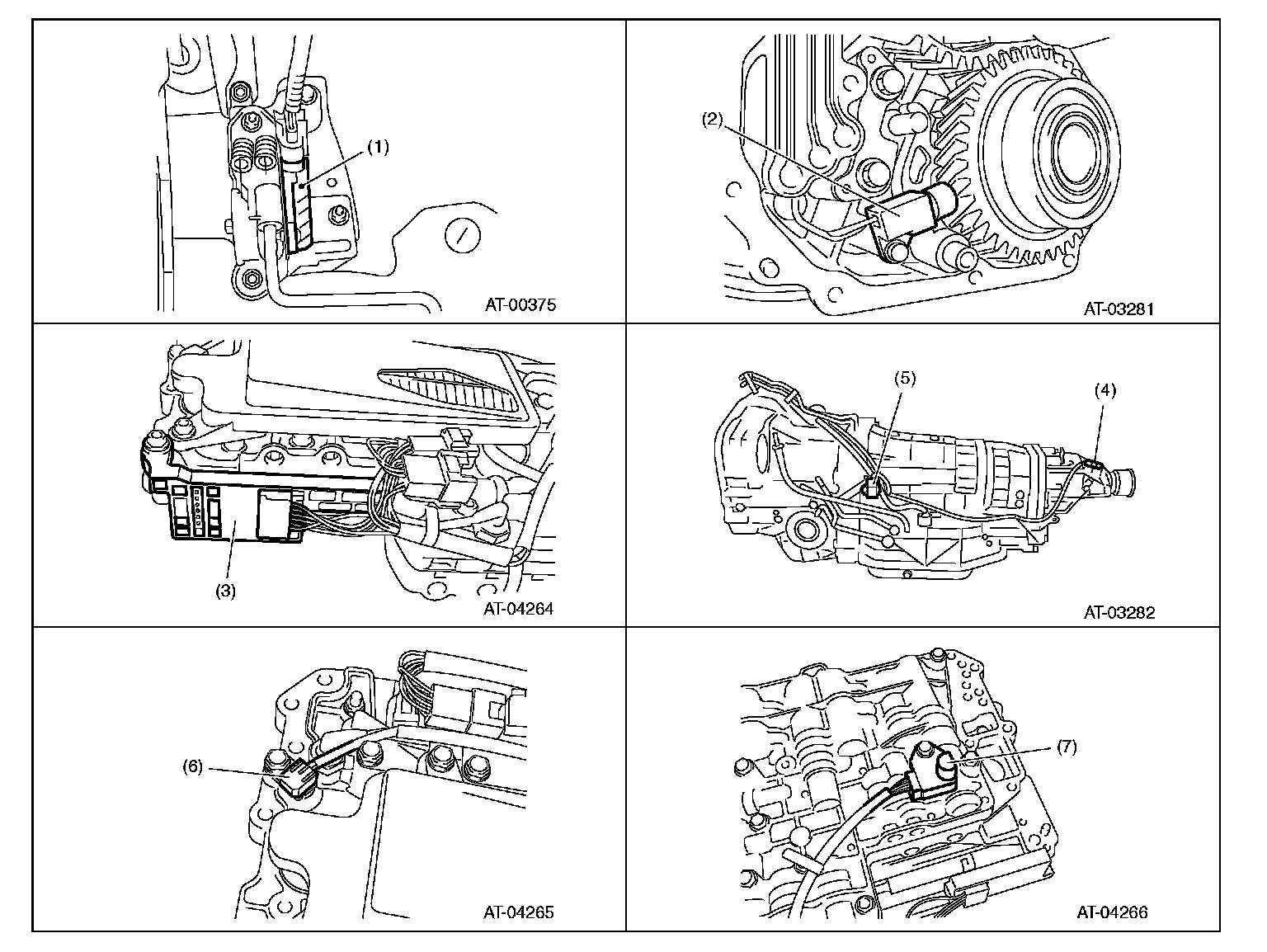 (1)

AT-00375

(2)

AT-03281

(3)

AT-04264

(5)

(4)

AT-03282

(6)

AT-04265

(7)

AT-04266