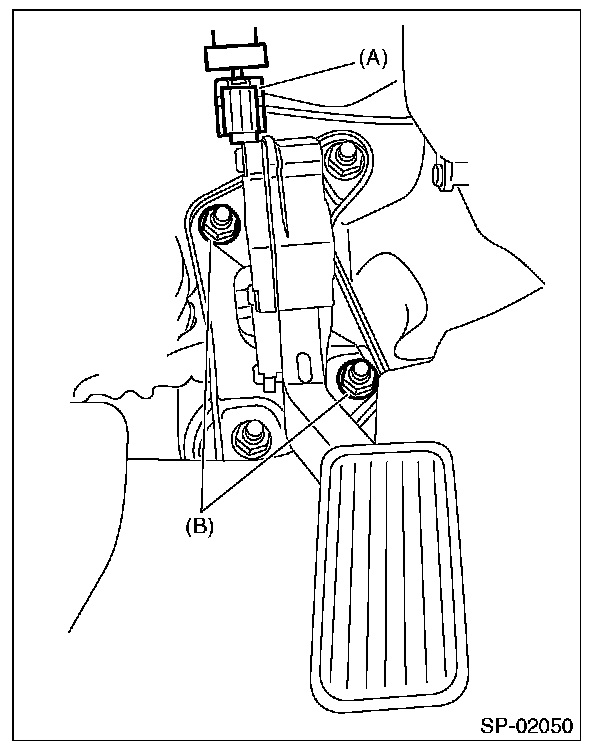 (A)

(B)

SP-02050